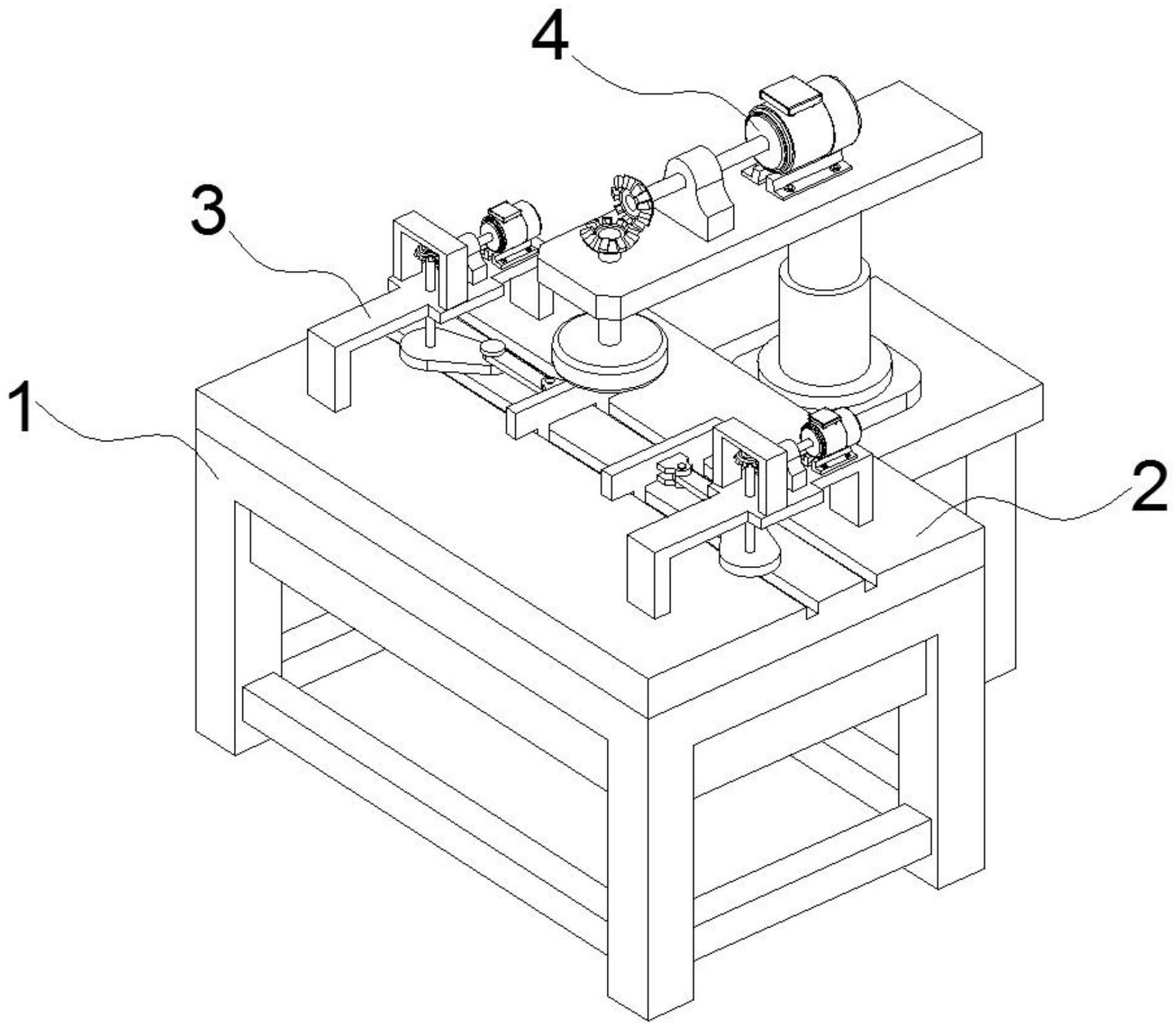 4
3
1
2