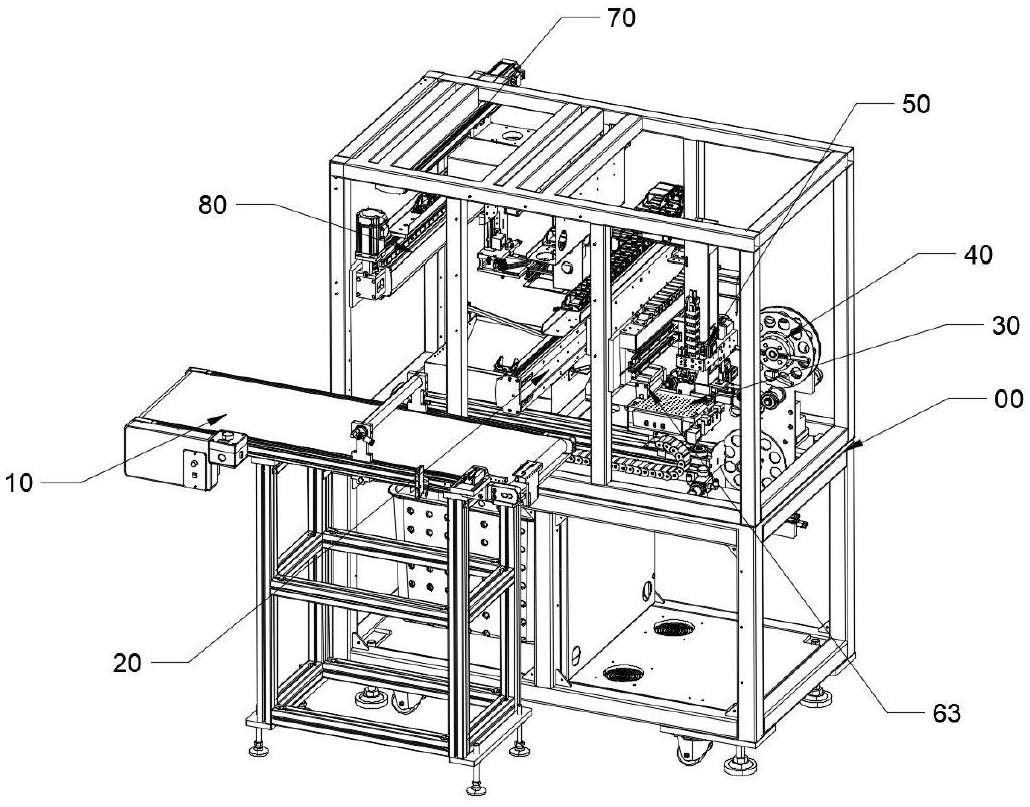 70
50
80
40
30
00
10
20
63