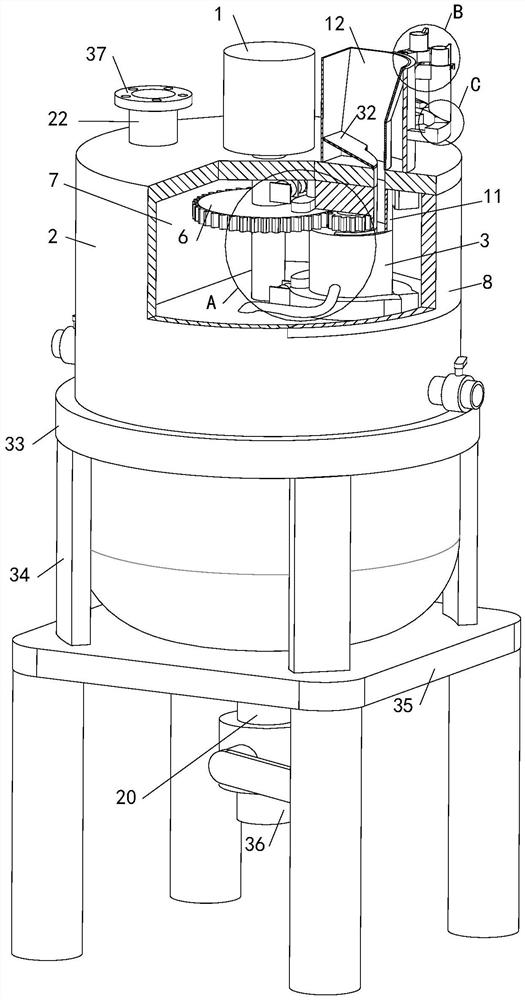 1
12
B
37
C
22
32
7
11
6
2
3
A
8
33
34
35
20
36