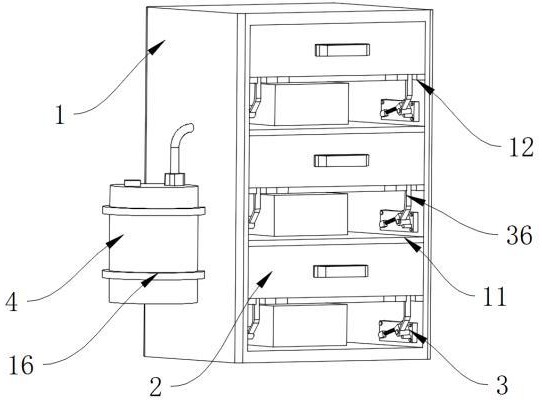 1
12
36
4
11
16
2
3