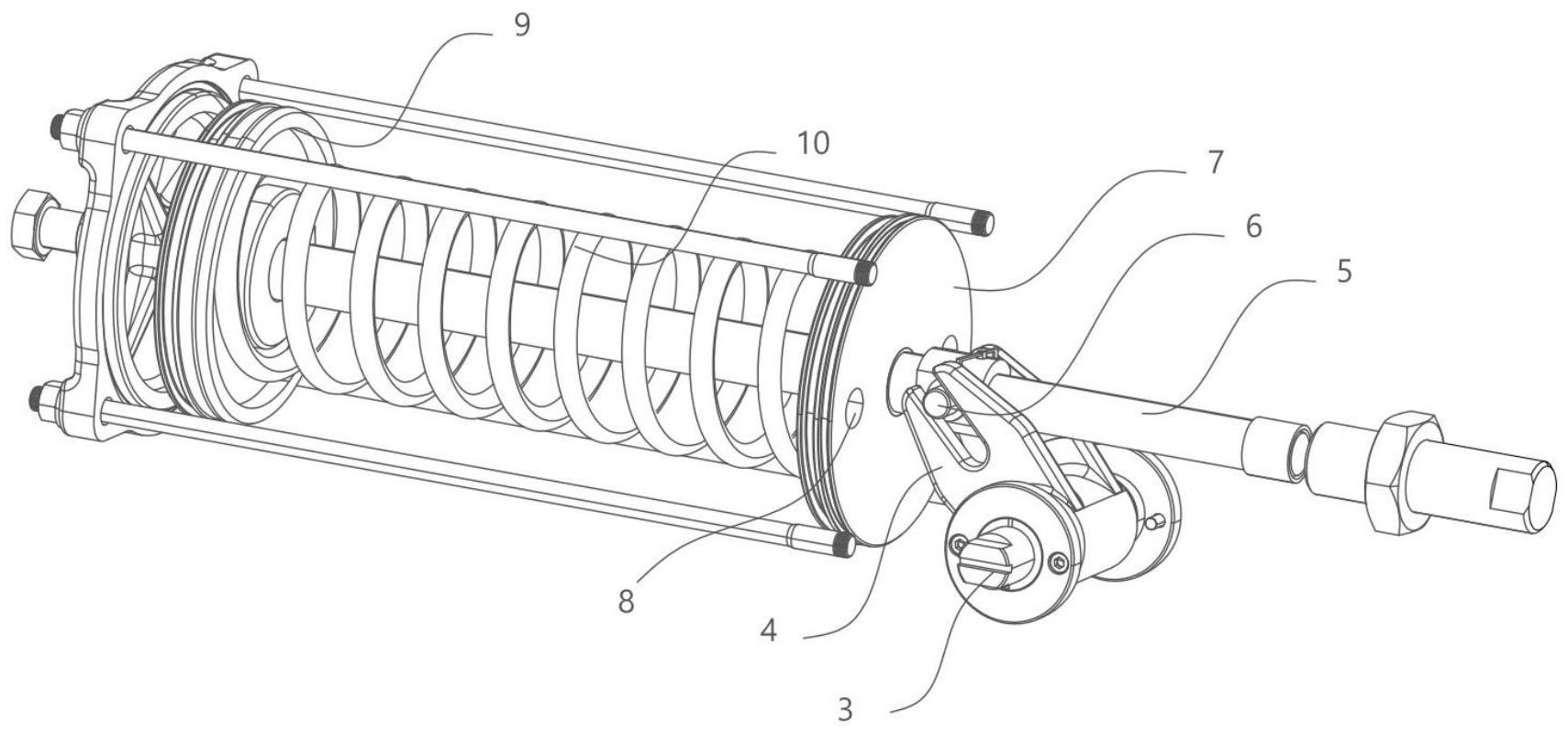 9
10
7
6
5
8
4
3