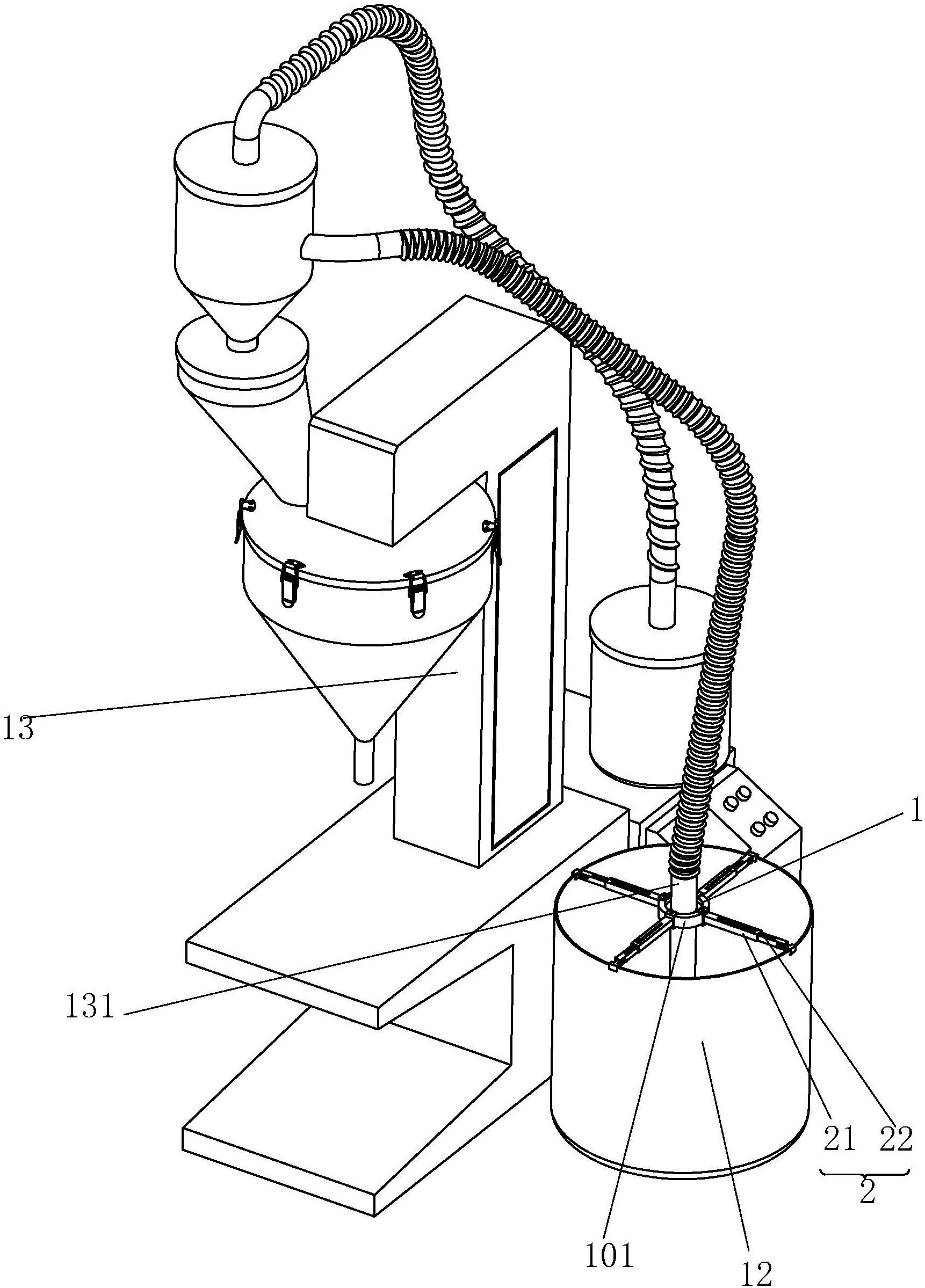 13

1

131

21 22

2

101

12