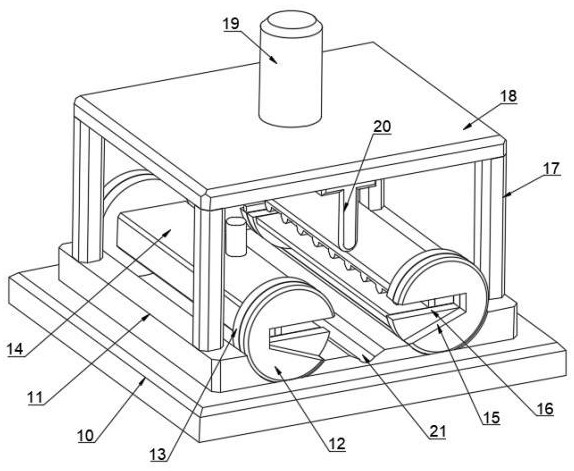 19

18

20

17

14

11

10

13

12

21

15

16