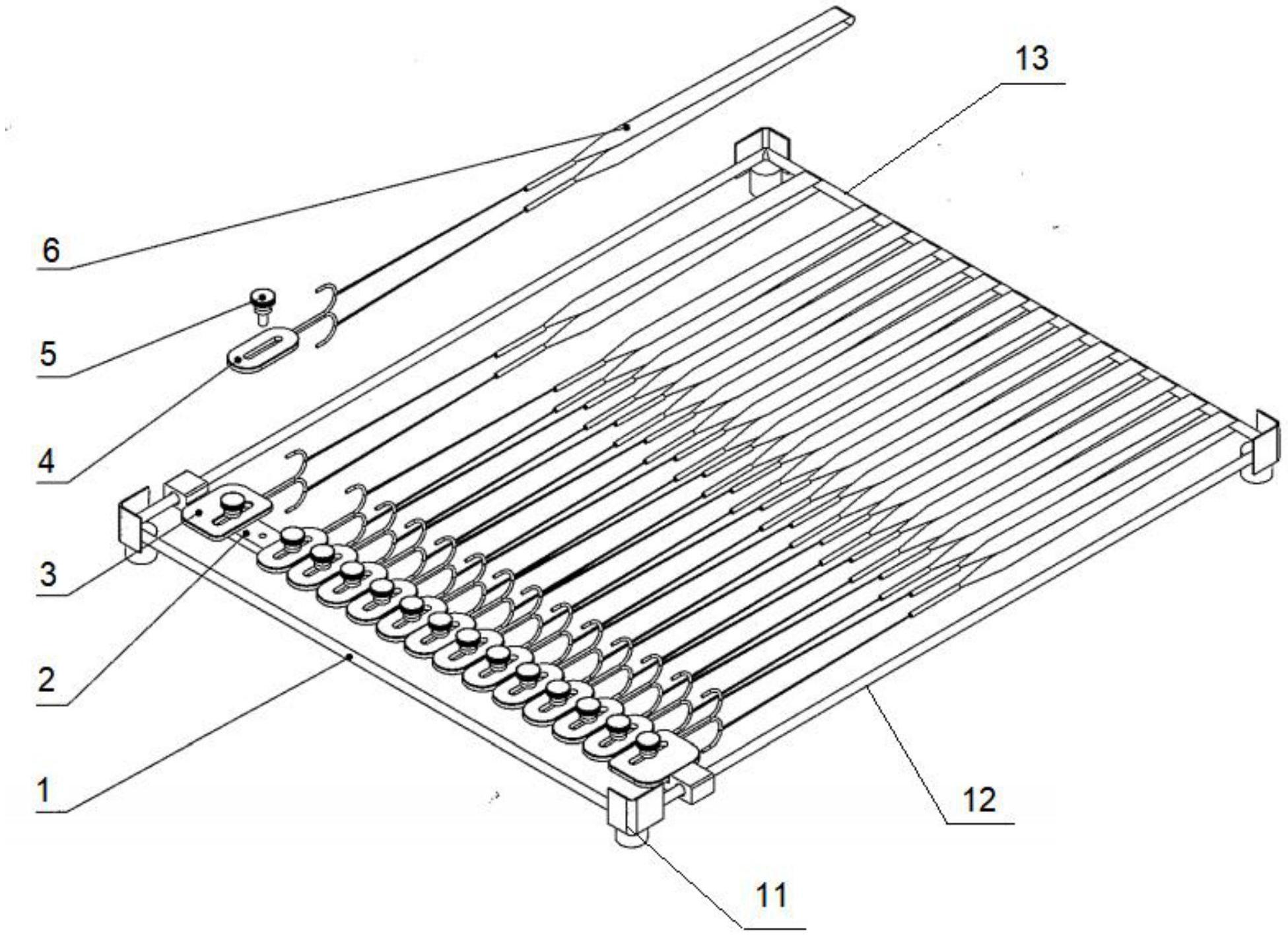 13
6
5
4
3
2
1
12
11