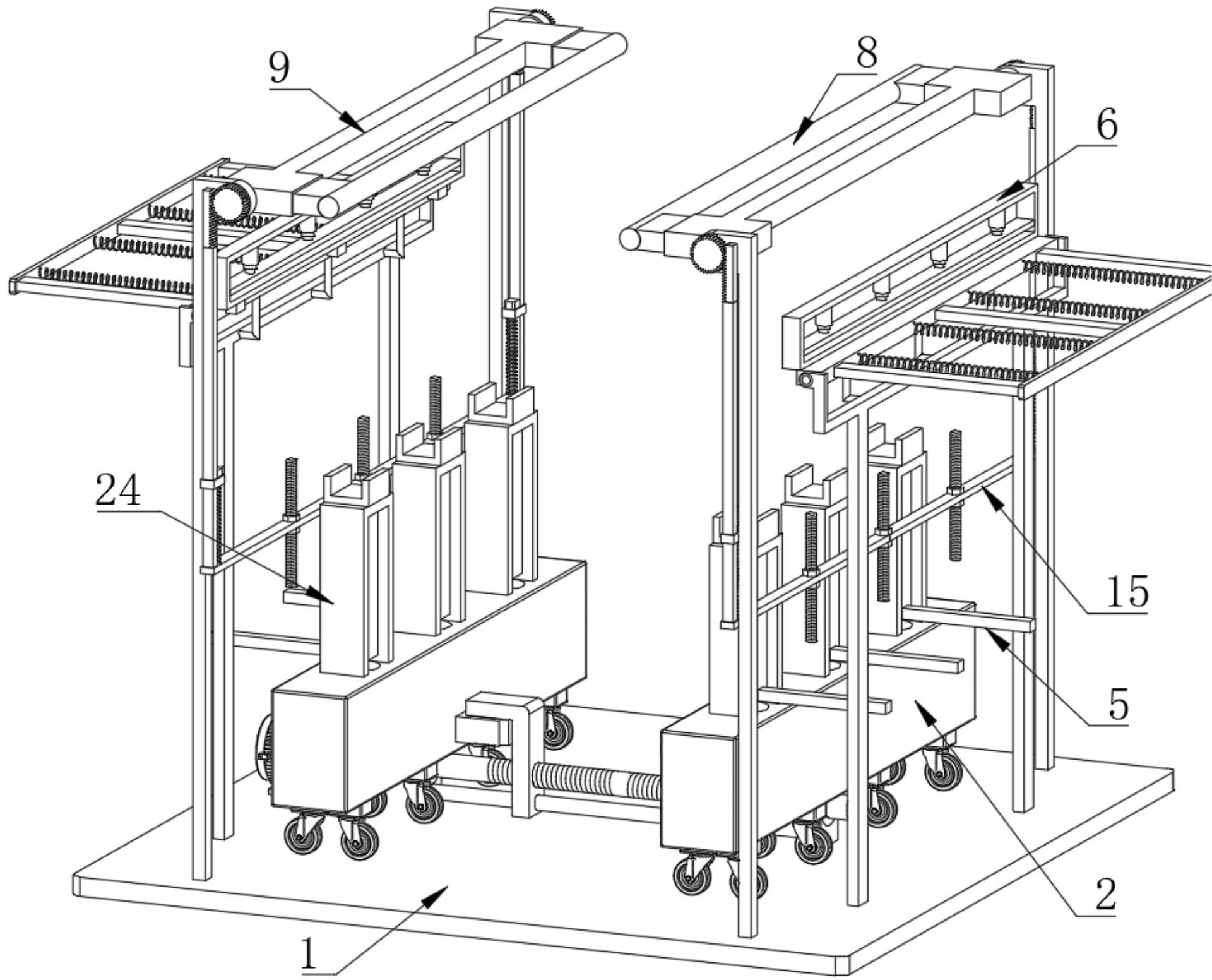 9
8
6
24
15
5
2
1