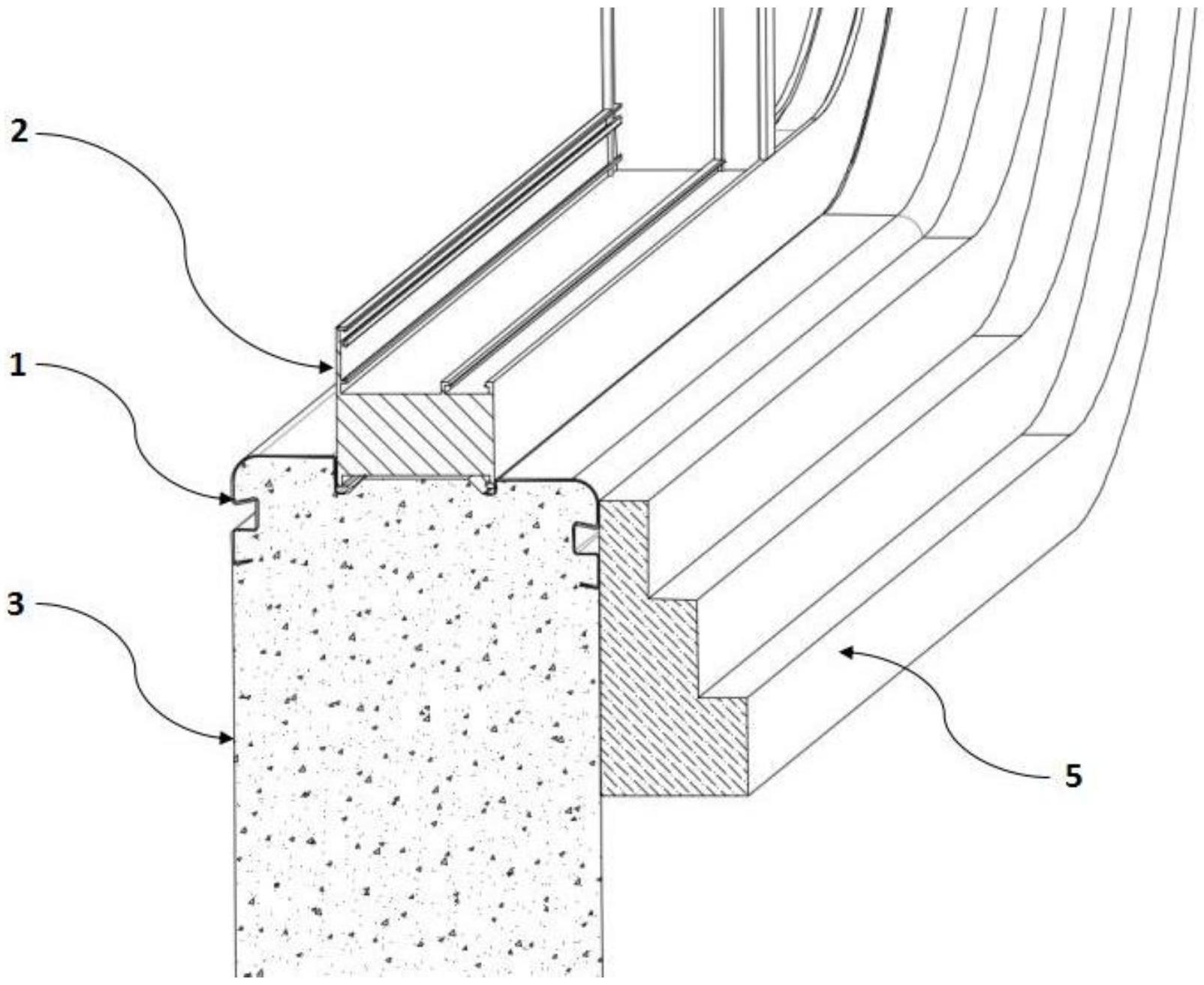 2

1

3

5