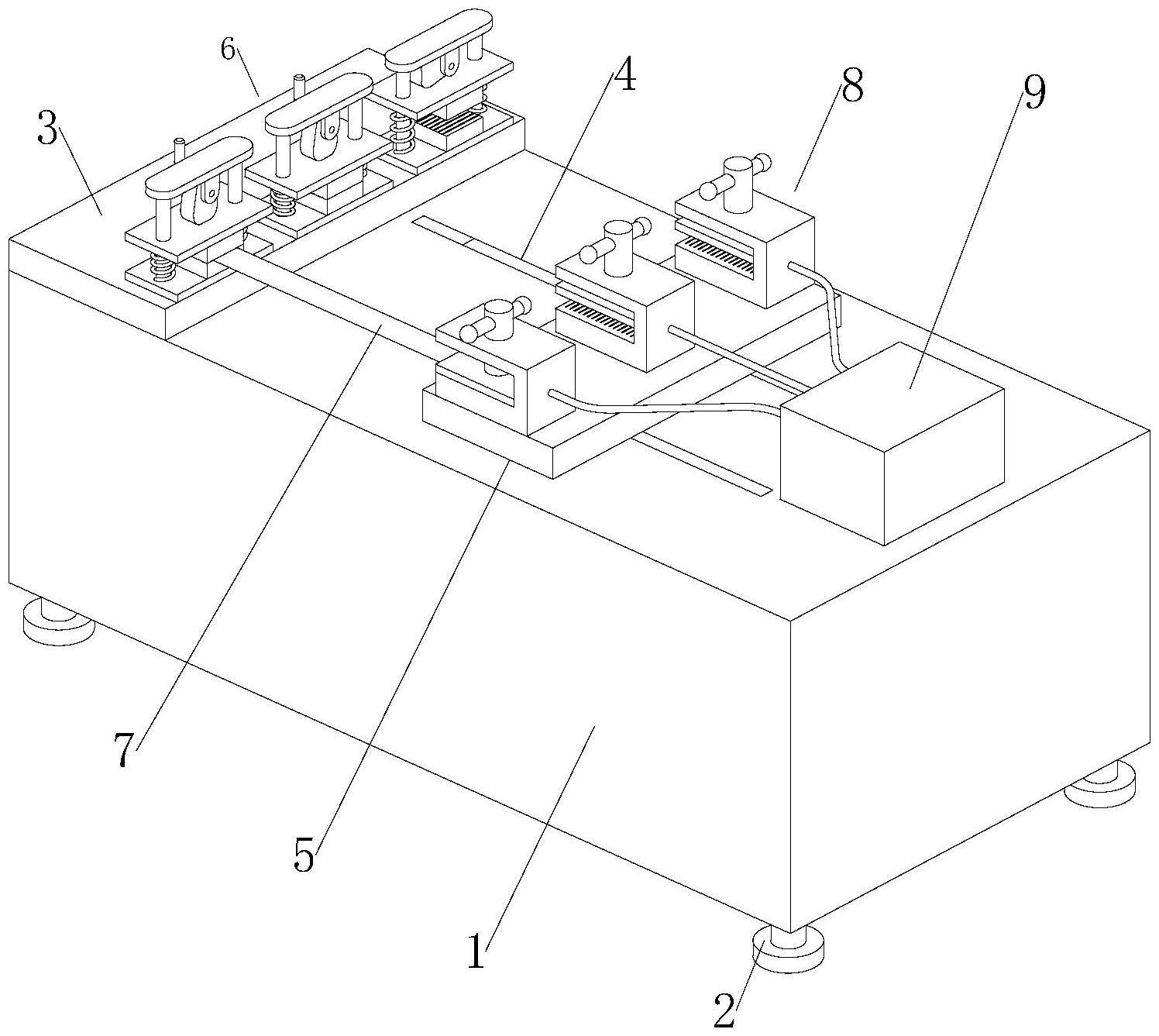 6
4
8
9
3
7
5
1
2