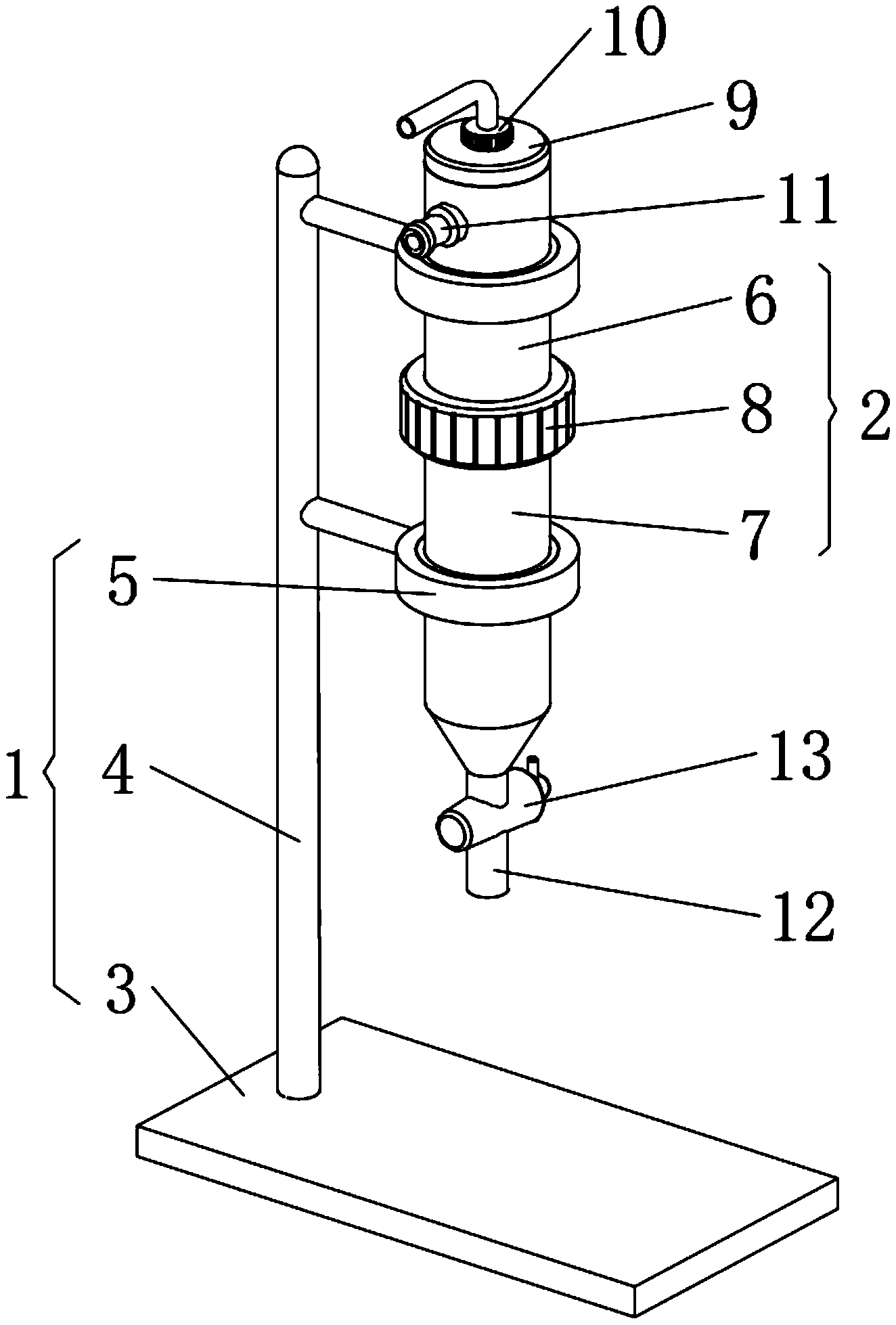 10
9
11
6
8
2
7
5
1
4
13
12
3