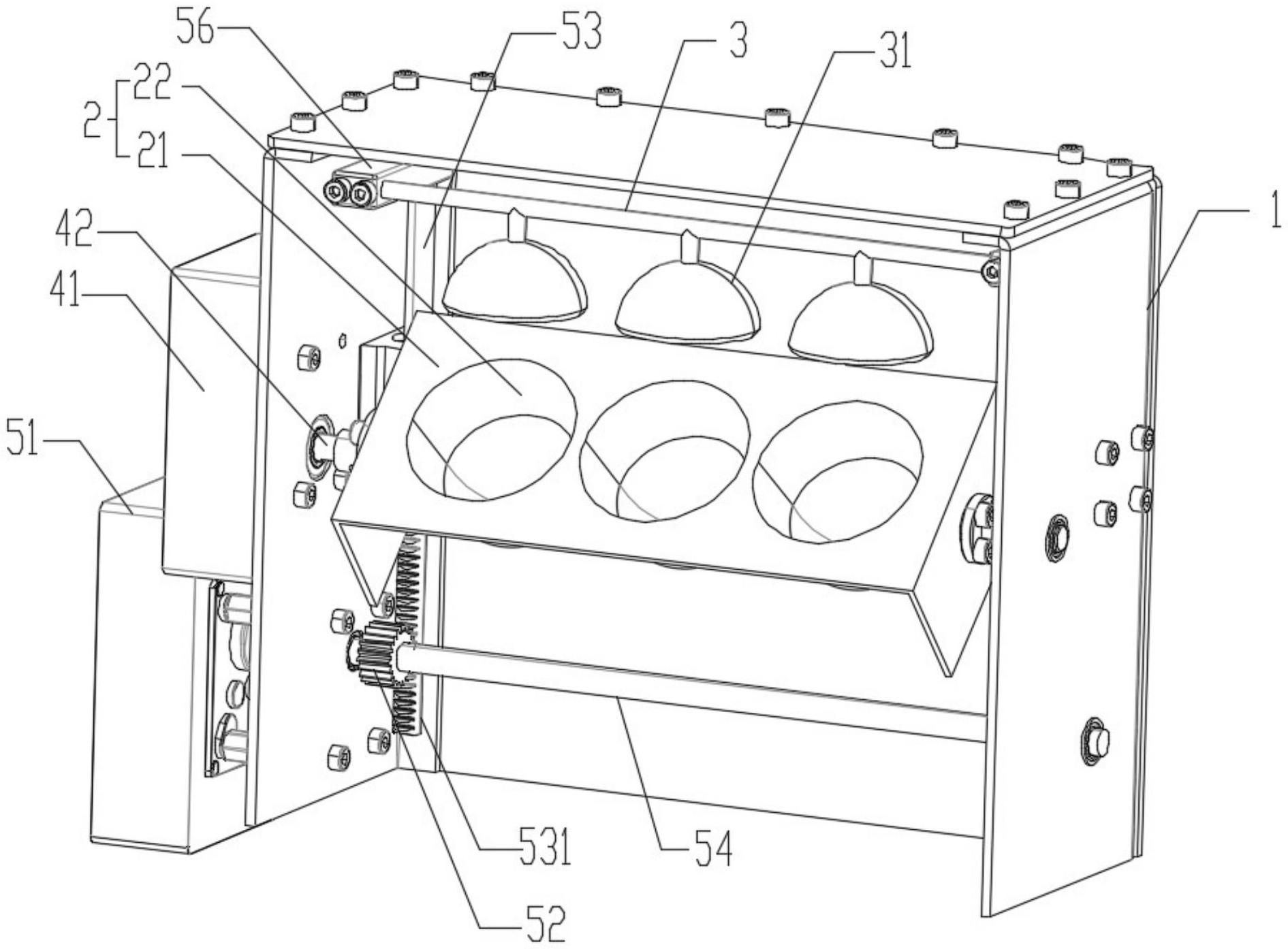 56
53
3
31
2
22
21
42
41
51
1
531
54
52