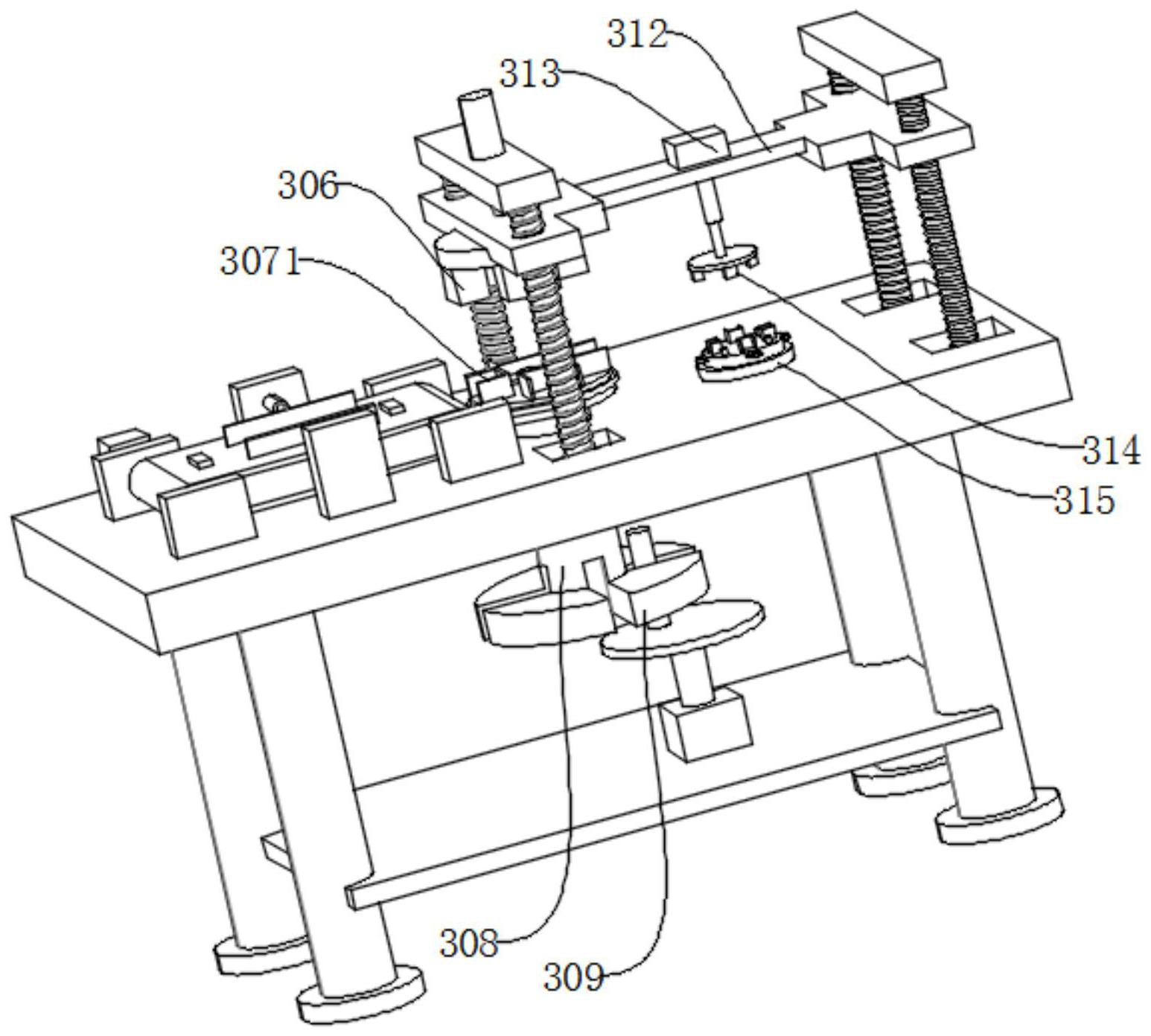 312
313
306
3071
314
315
308
309