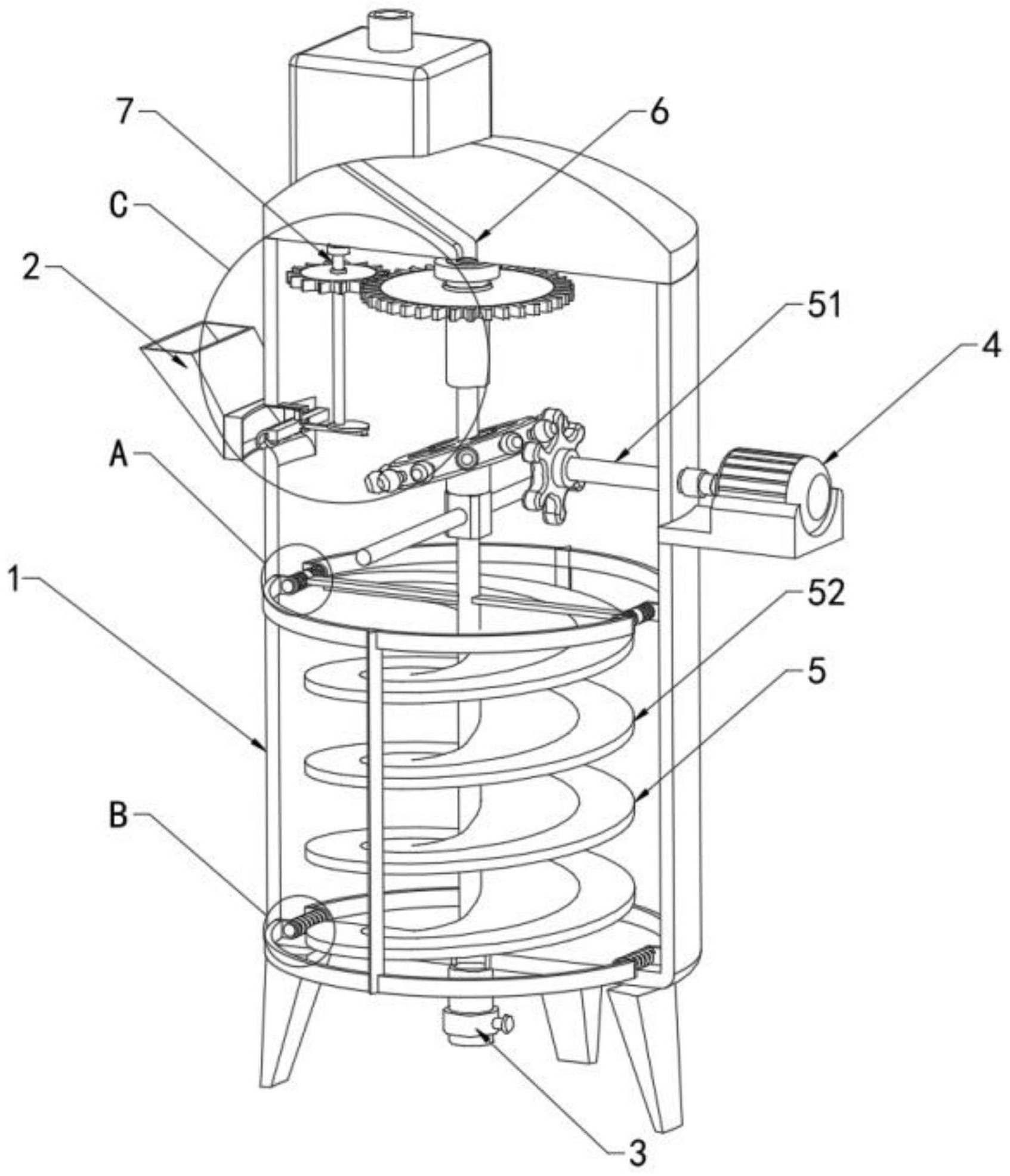 7
6
C
2
51
4
A
1
52
5
B
3