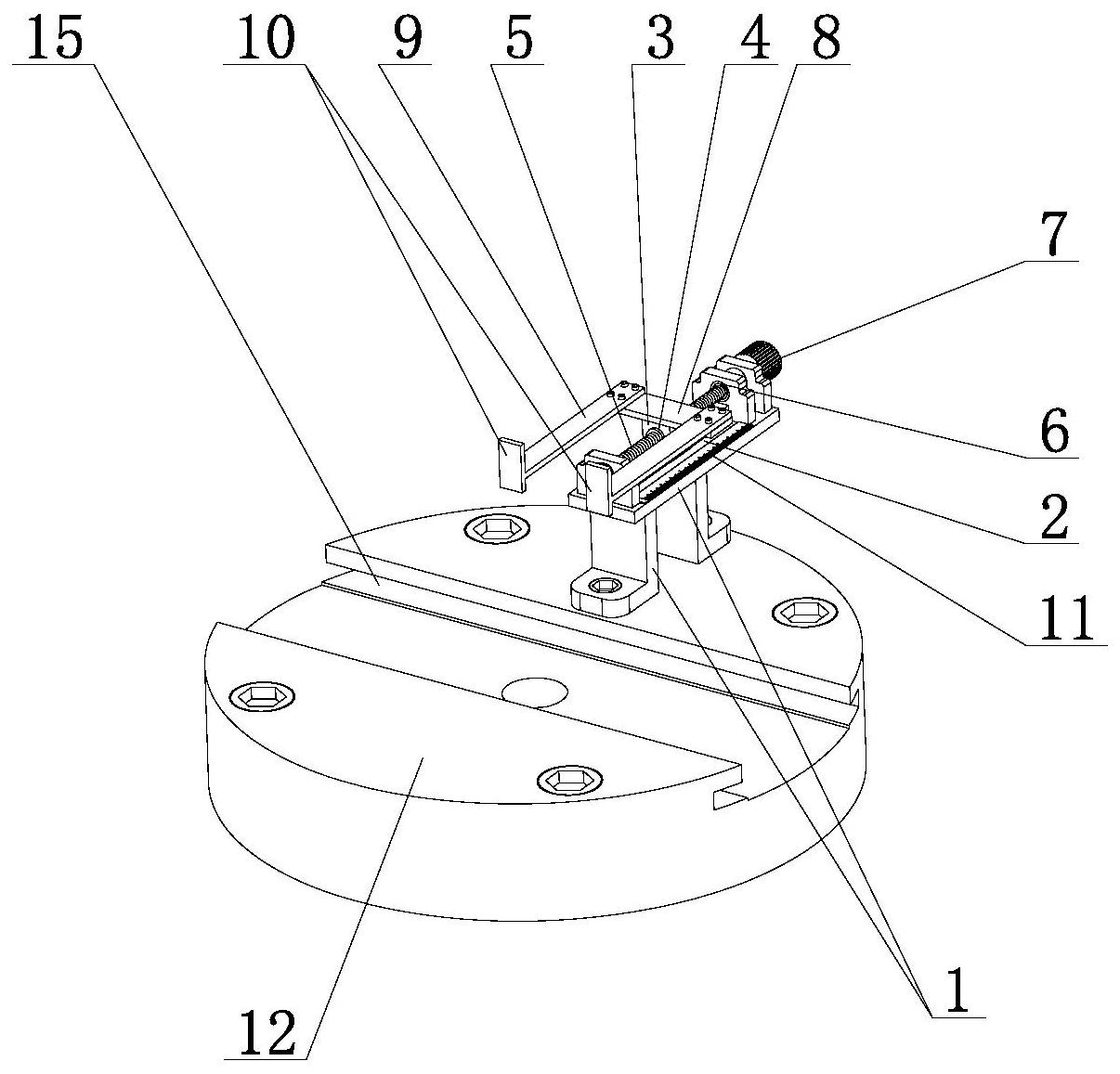 15
10
9
5
3
4
8
7
6
2
11
1
12