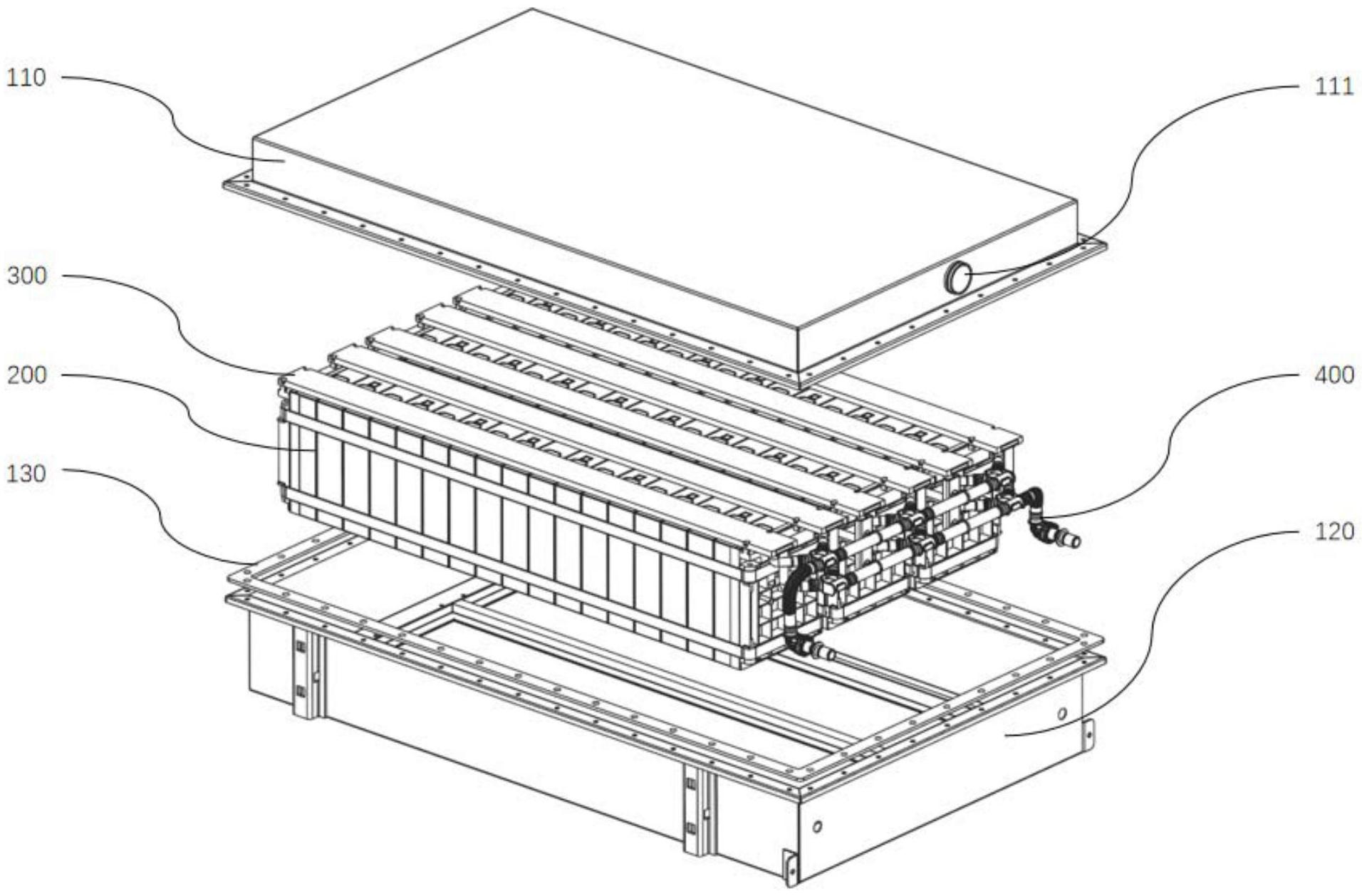 110
111
300
200
400
130
120