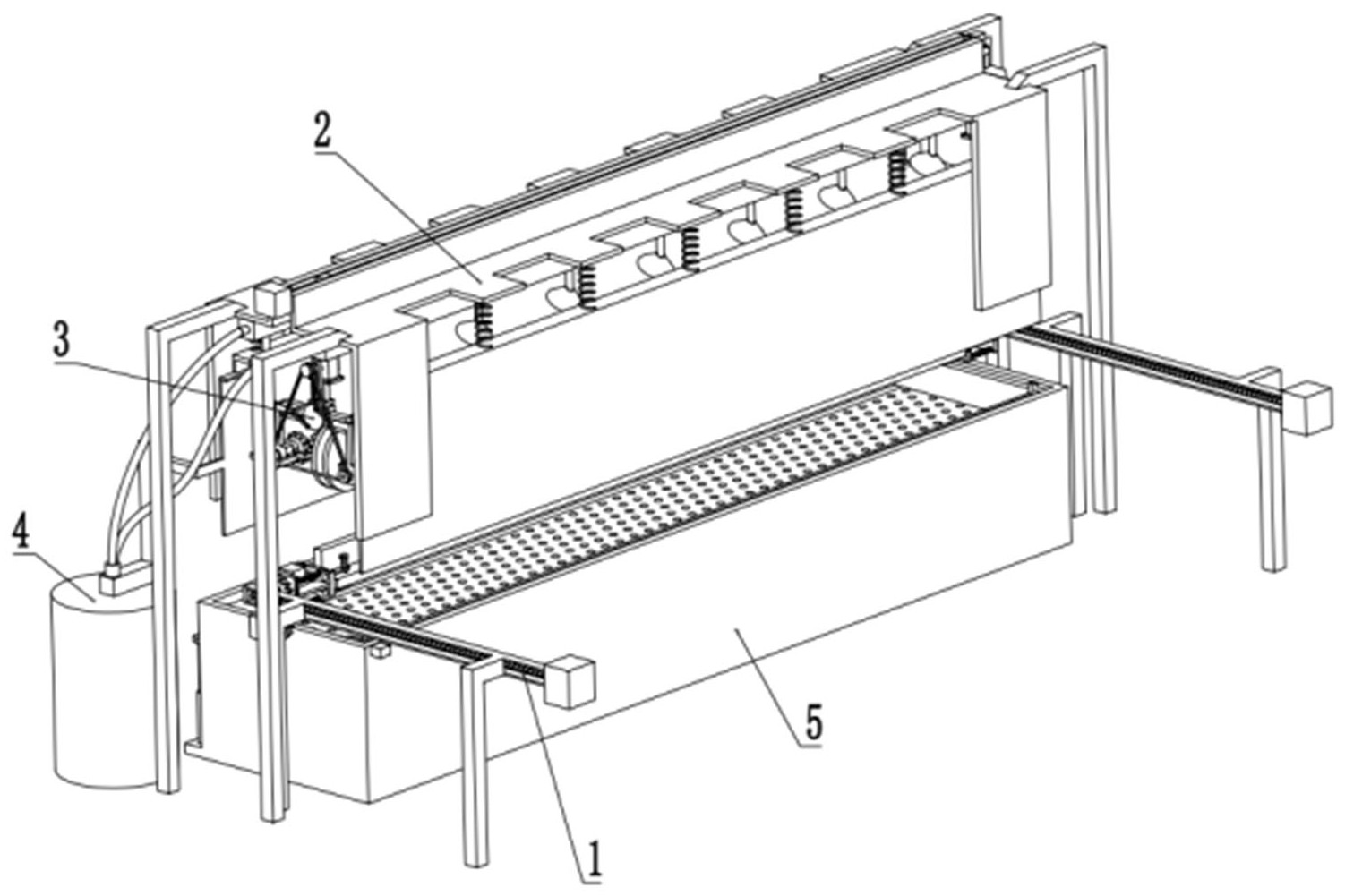 2
3
4
5
1