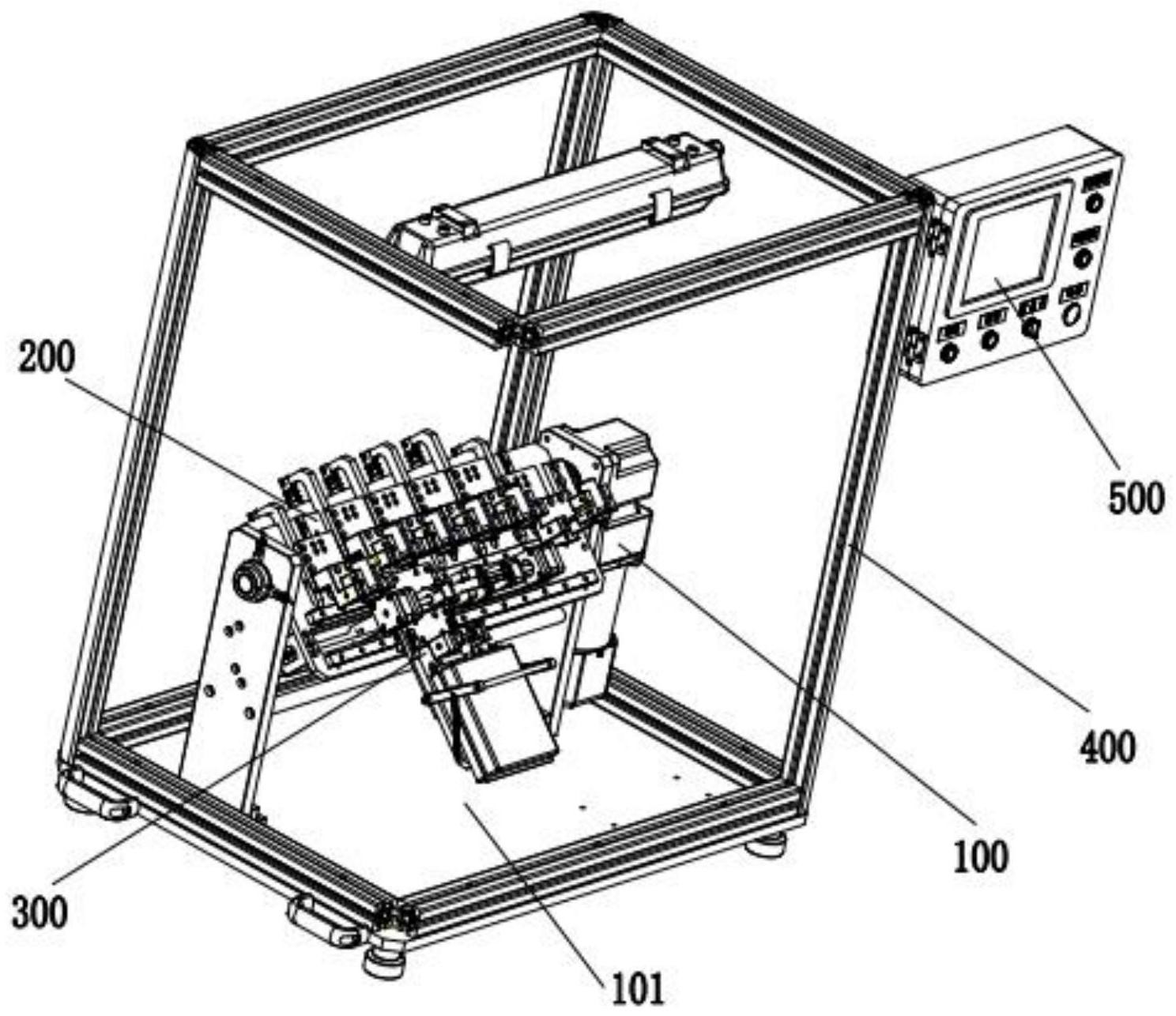 200

500

400

100

300

101