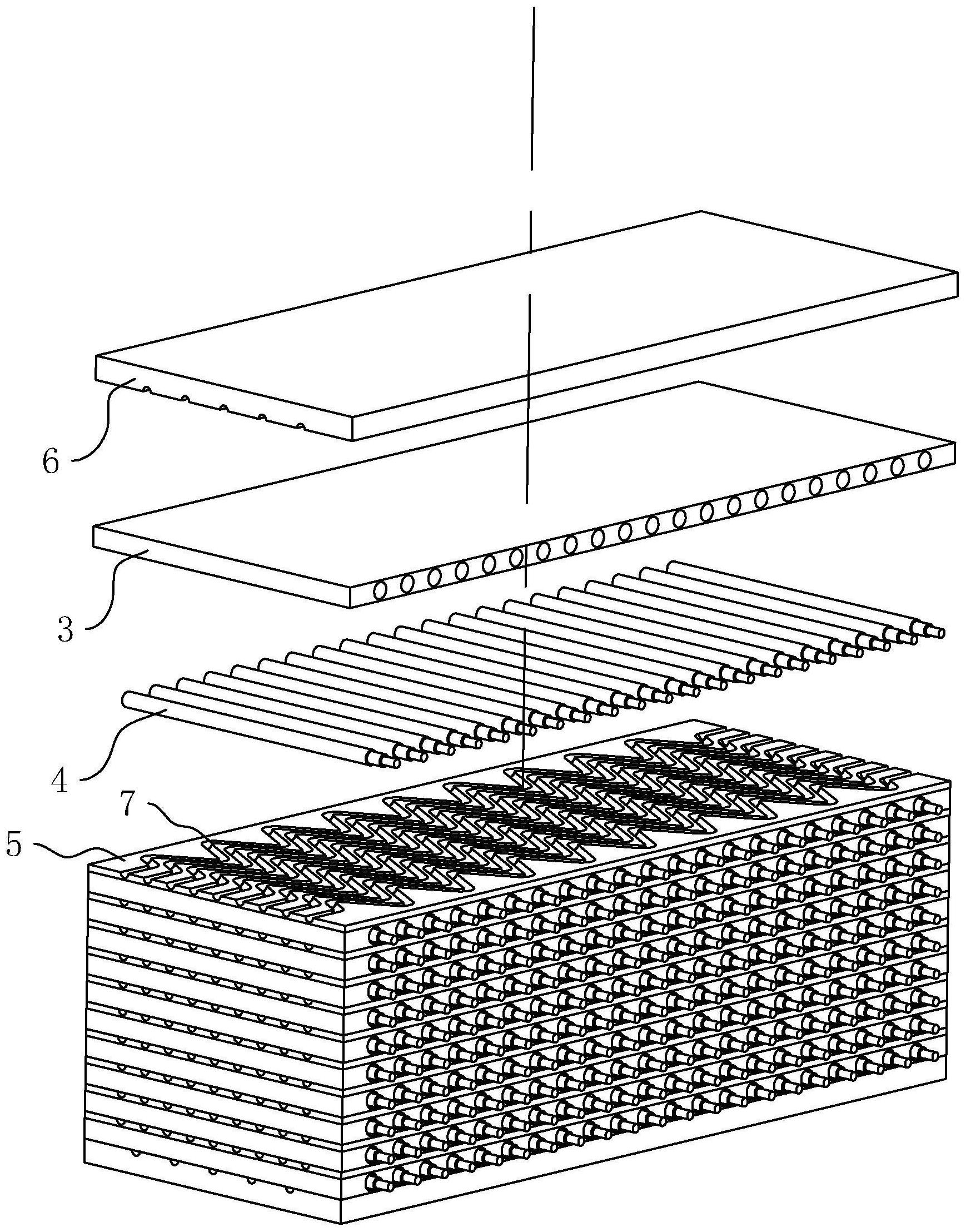 6
3
4
7
5