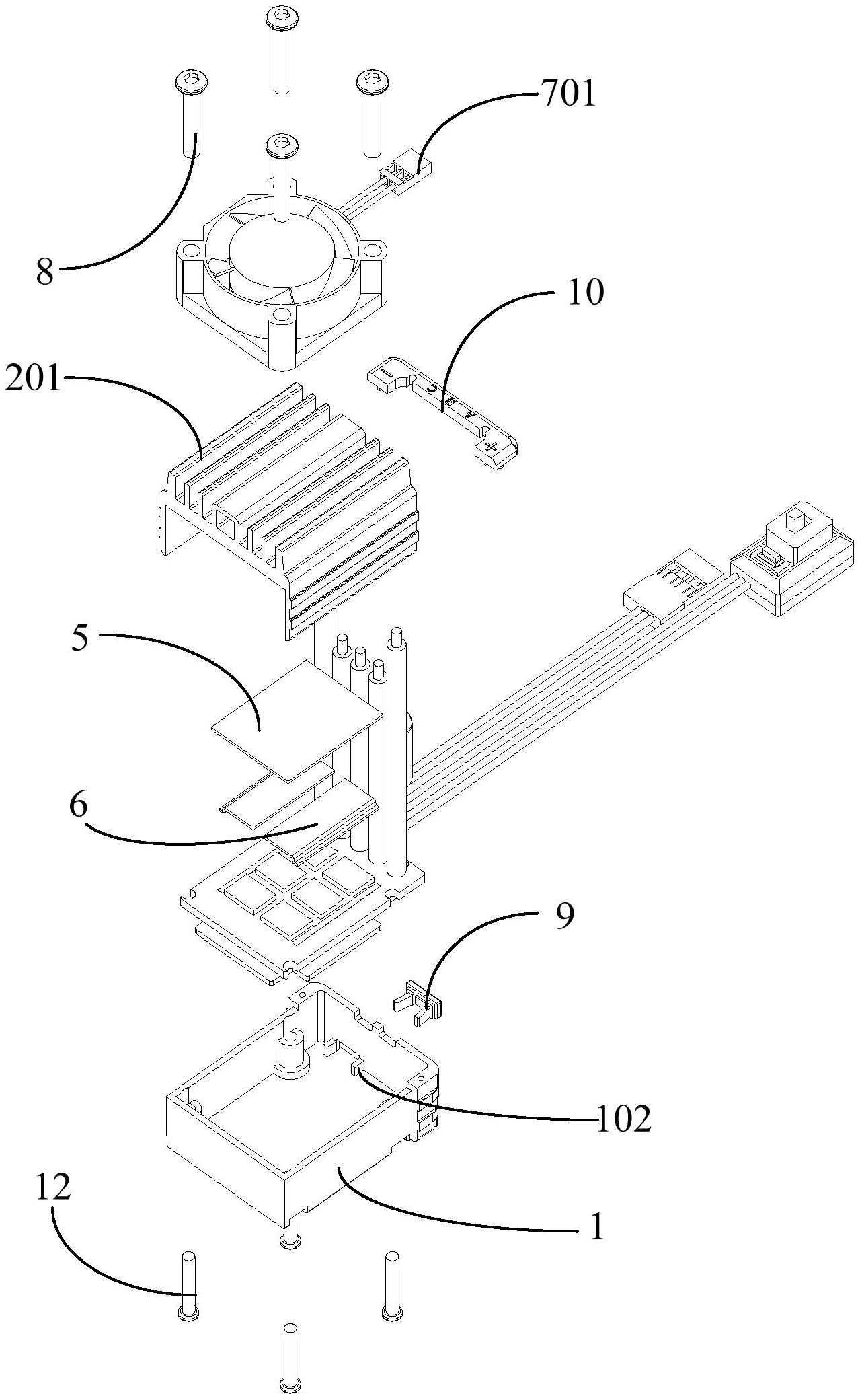 701
8
10
201
5
6
9
102
12
1