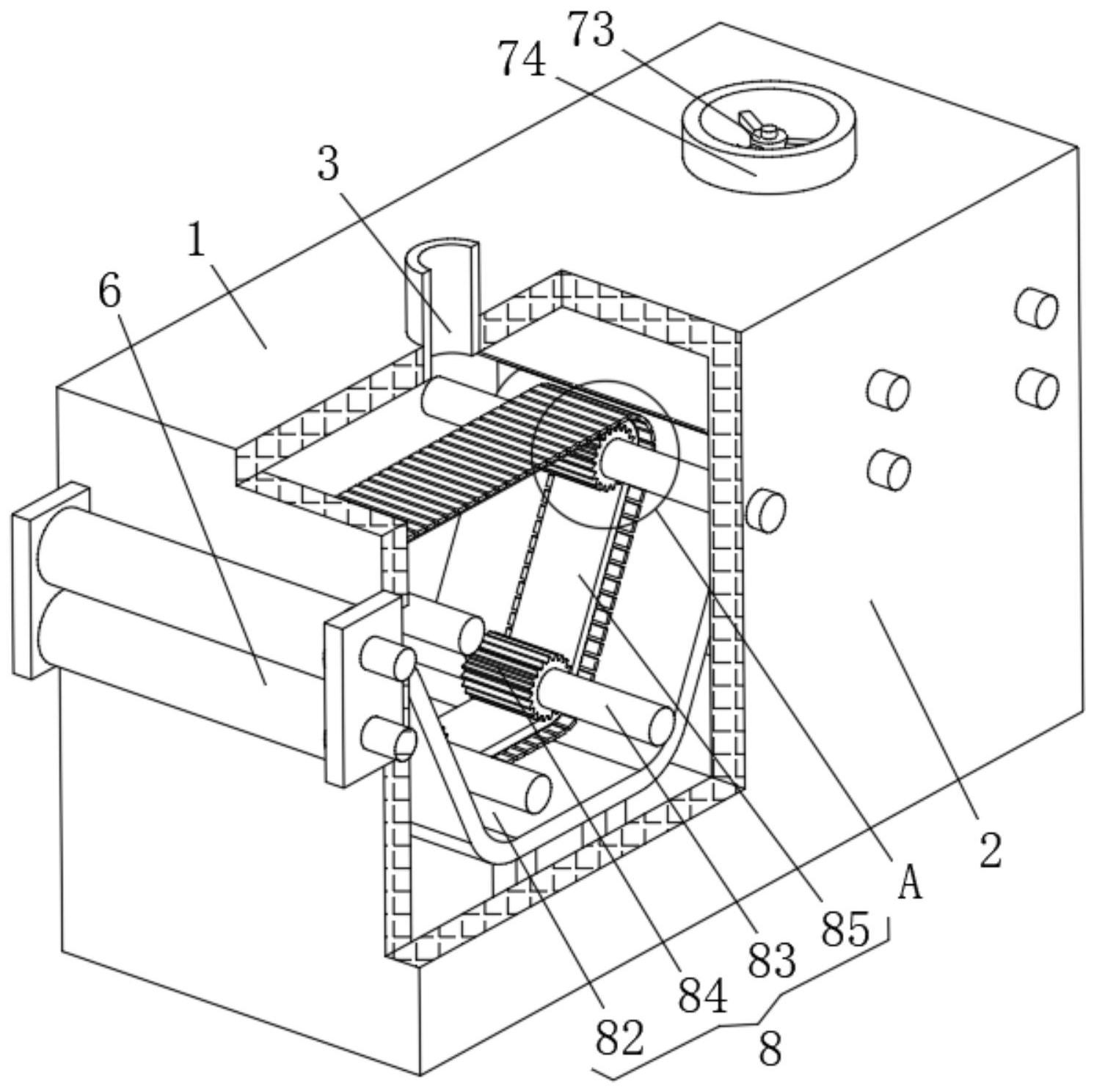 73
74
3
1
6
2
A
85
83
84
82
8