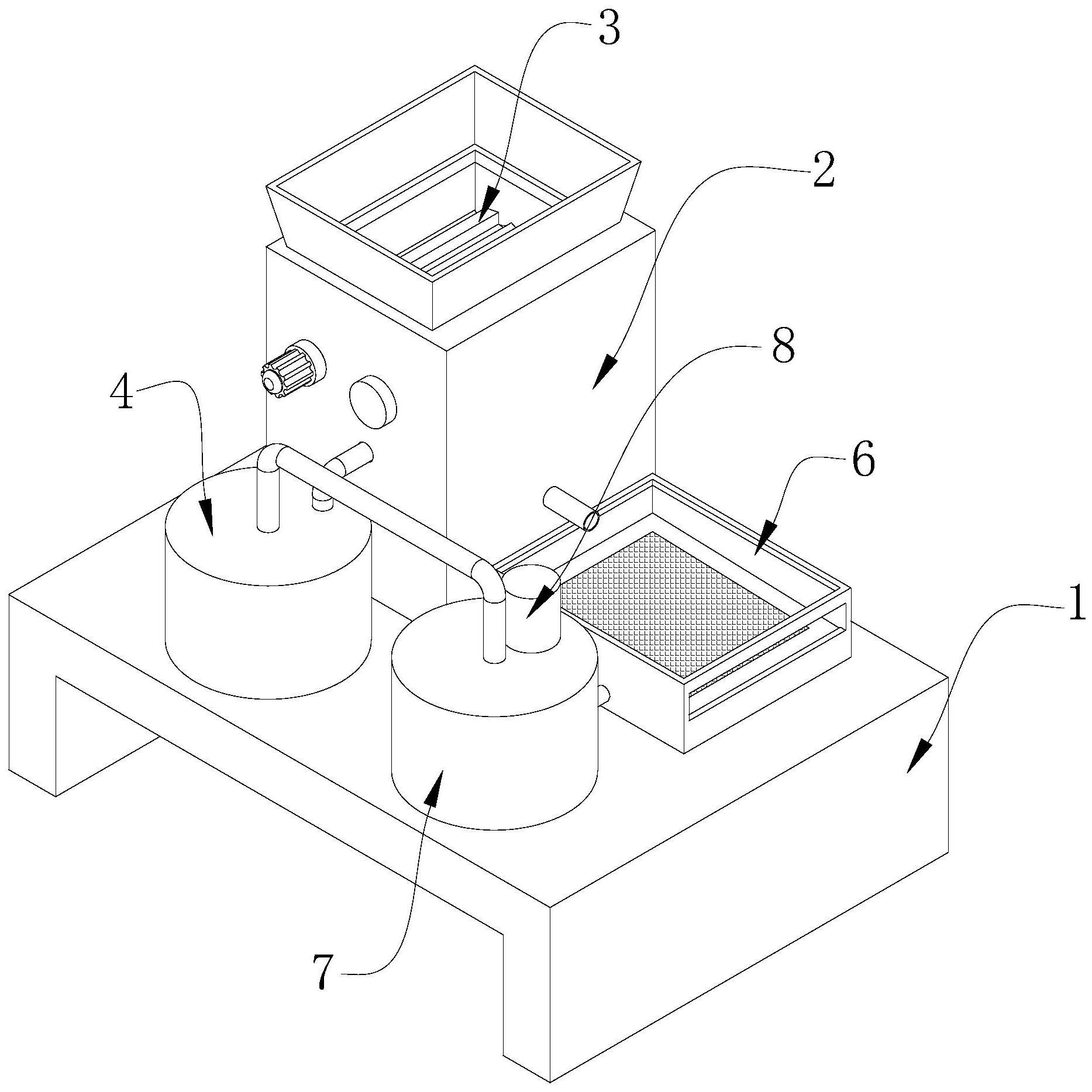 3
2
8
4
6
1
7