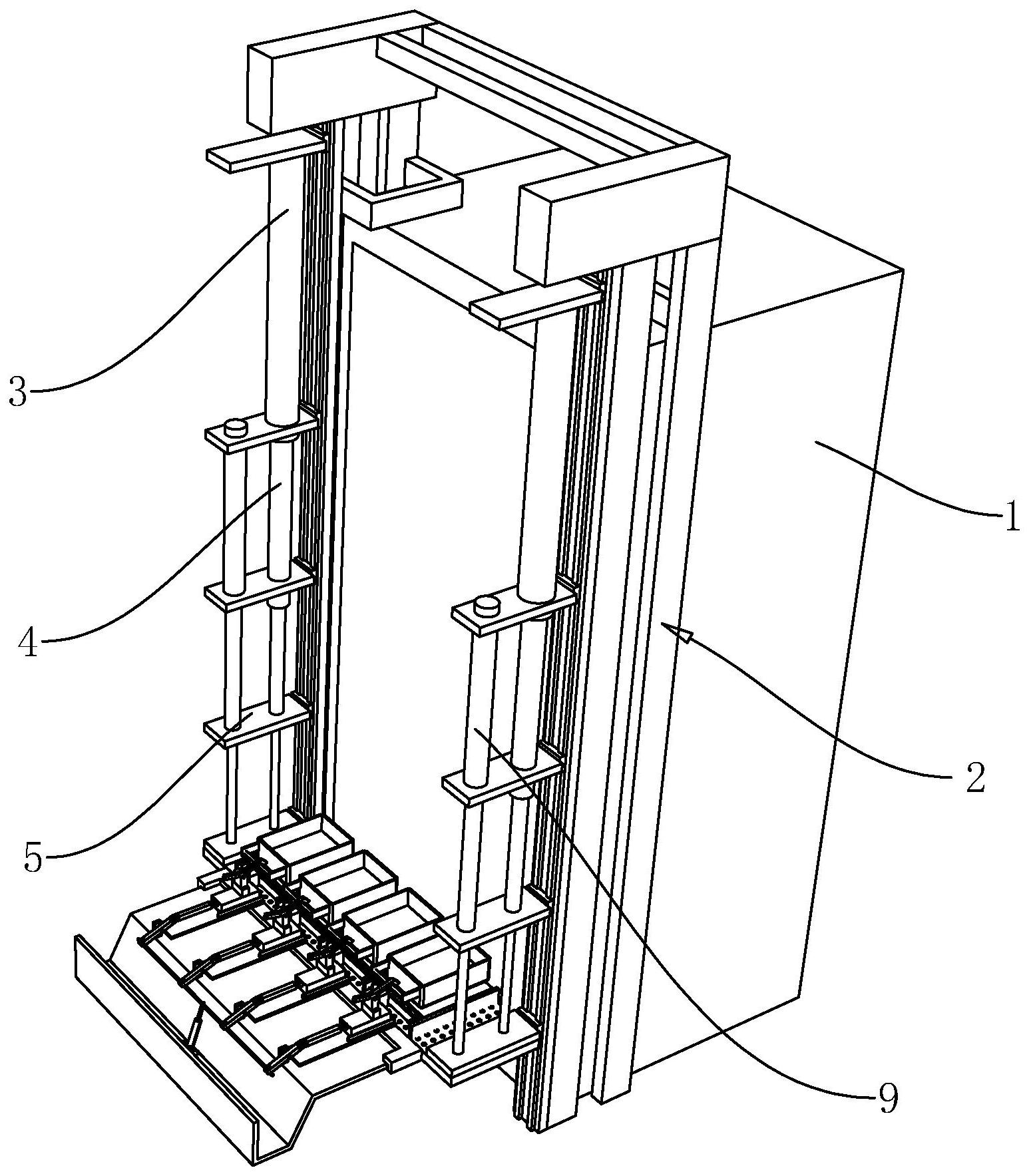 3
1
4
2
5
9