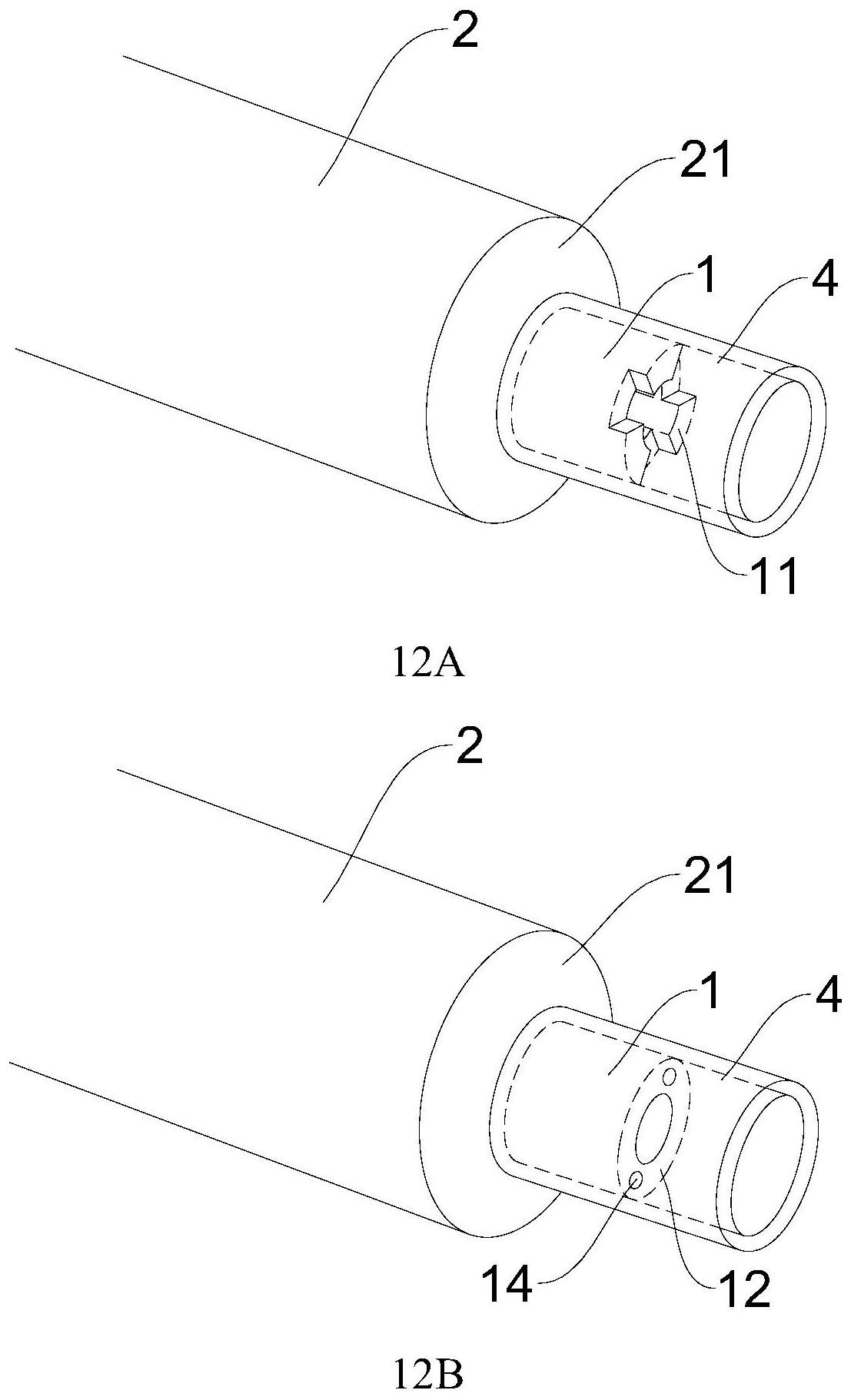 2
21
1
4
11
12A
2
21
1
4
14
12
12B