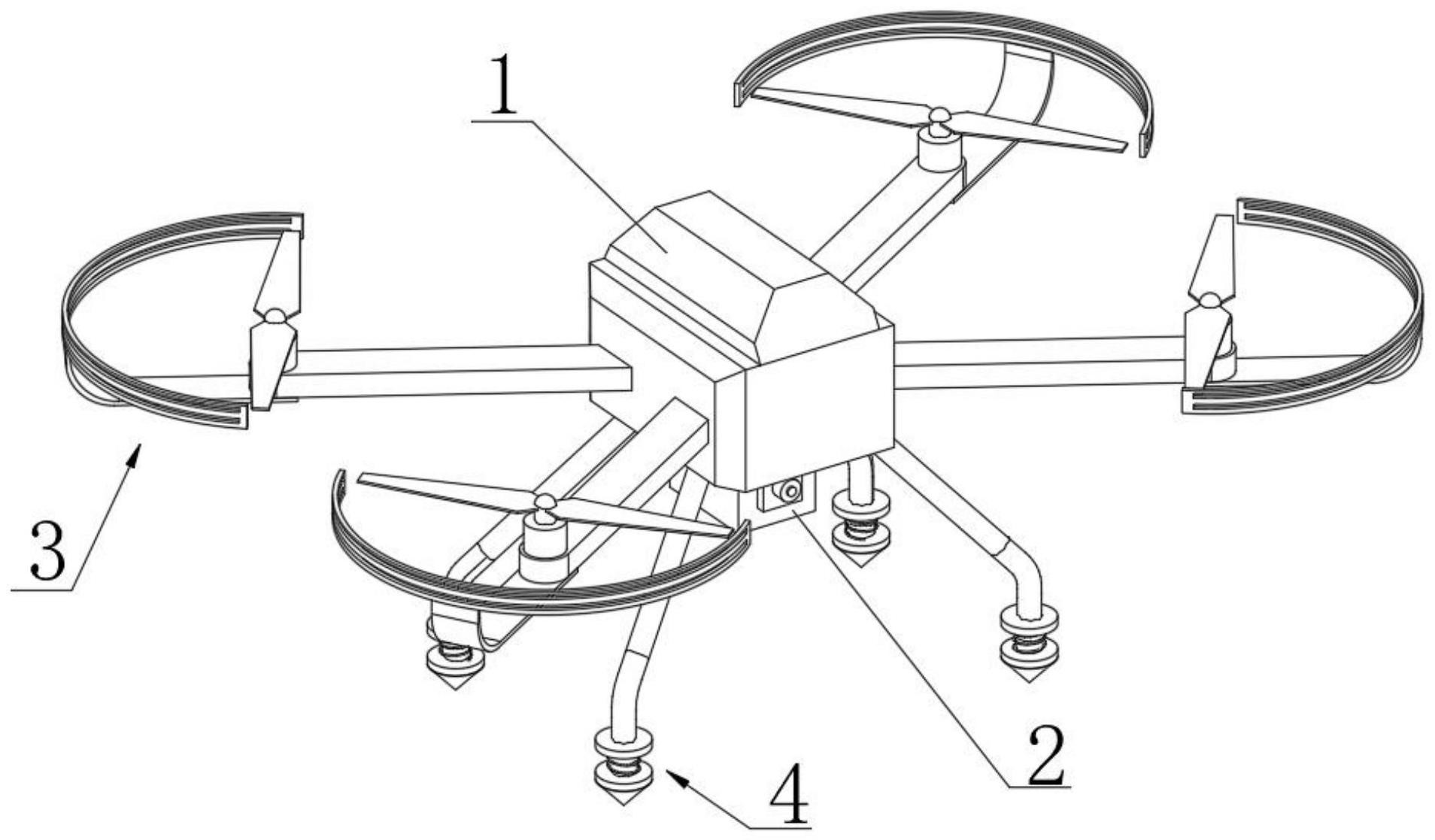 1

3

2

4