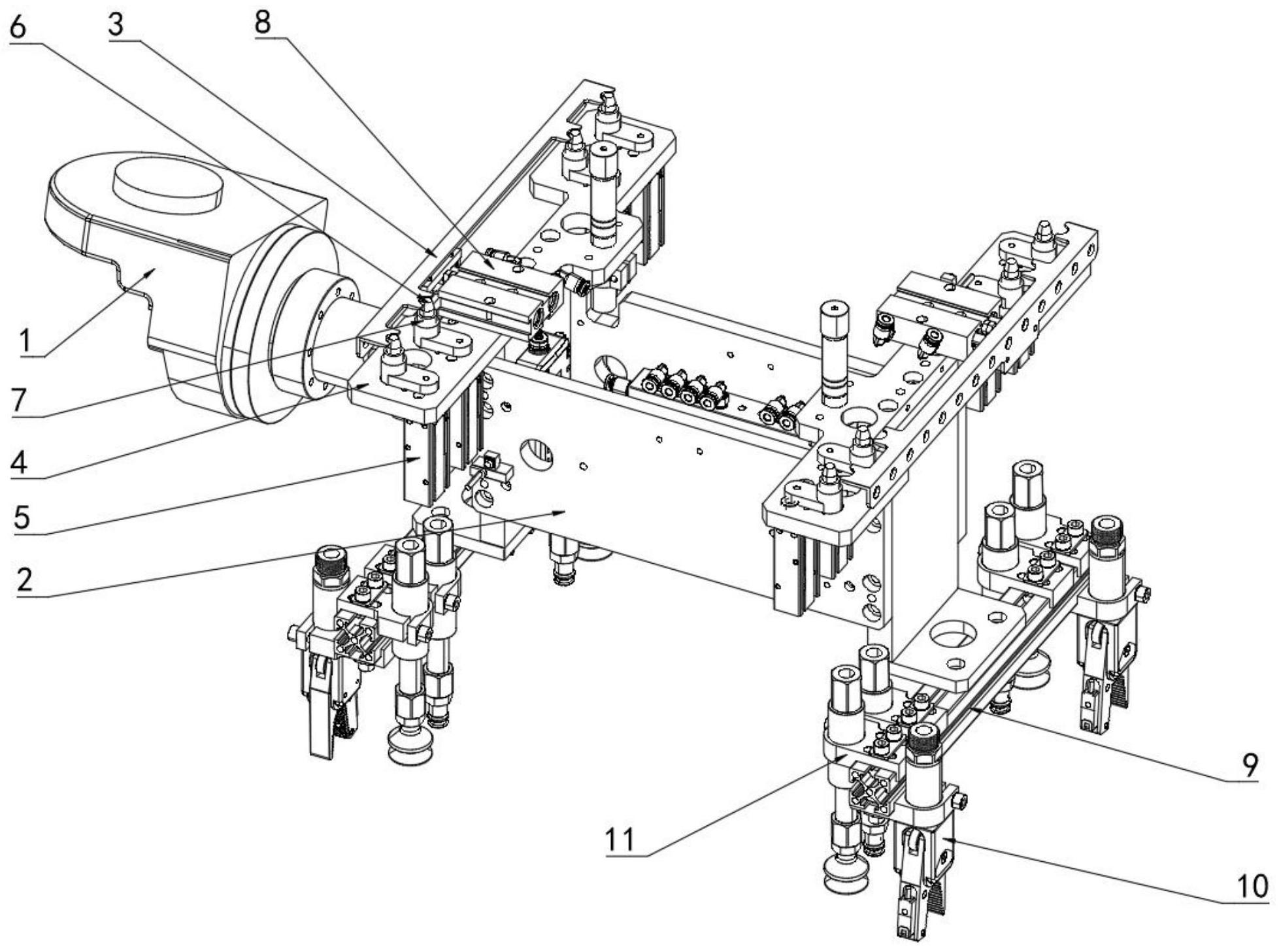 6
3
8
1
7
4
5
2
9
11
10