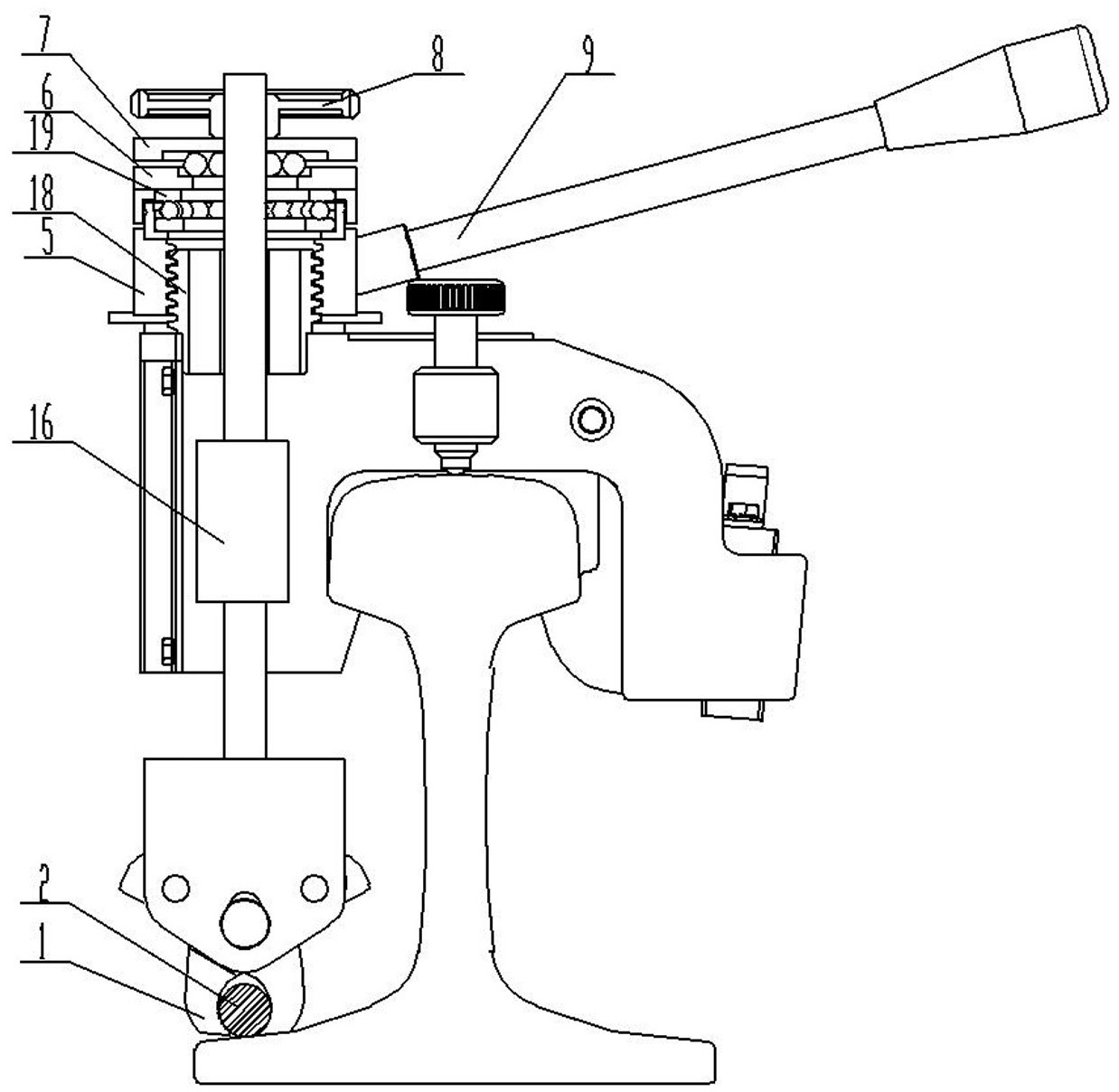 7
6
19
18
5
8
9
16
2
1