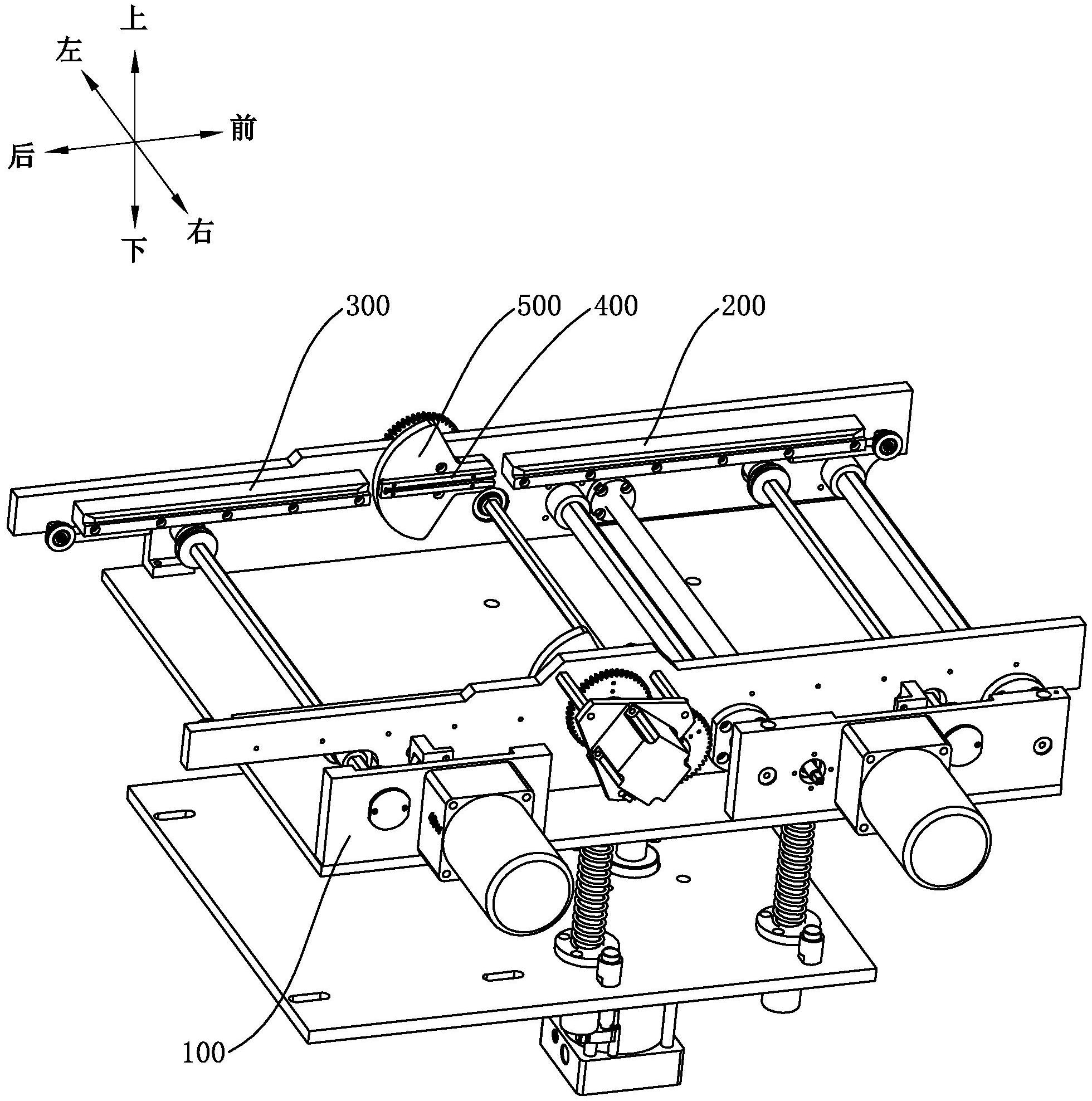 上
左
前
后
右
下
300
500
400
200
100