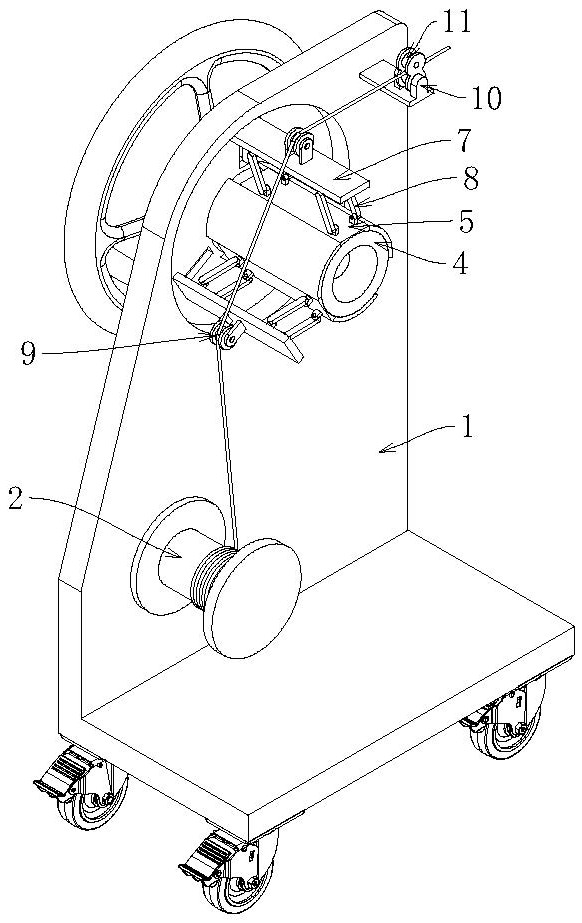 11
10
7
8
5
4
9
1
2