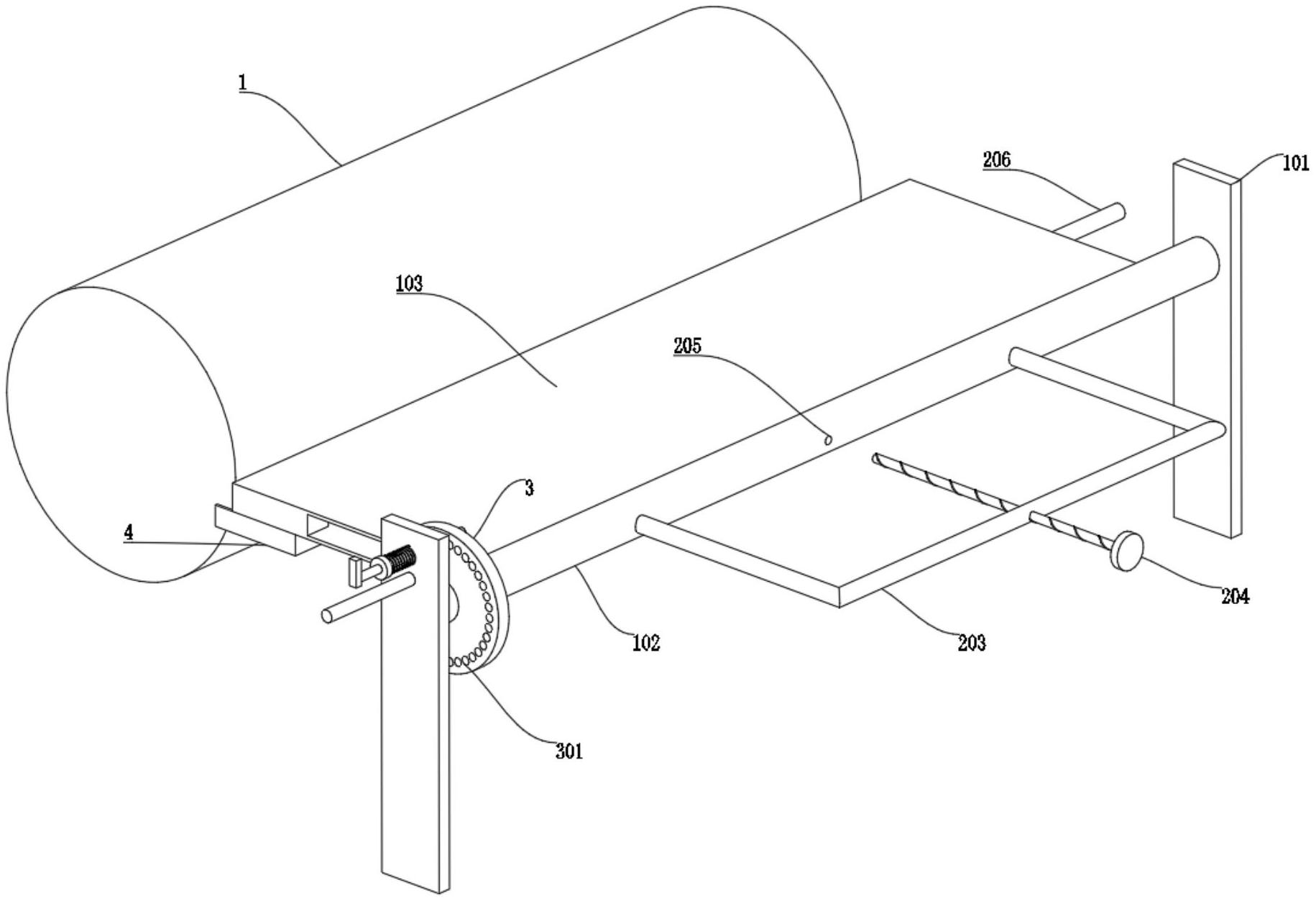 1

206

101

103

205

3

4

204

102

203

301