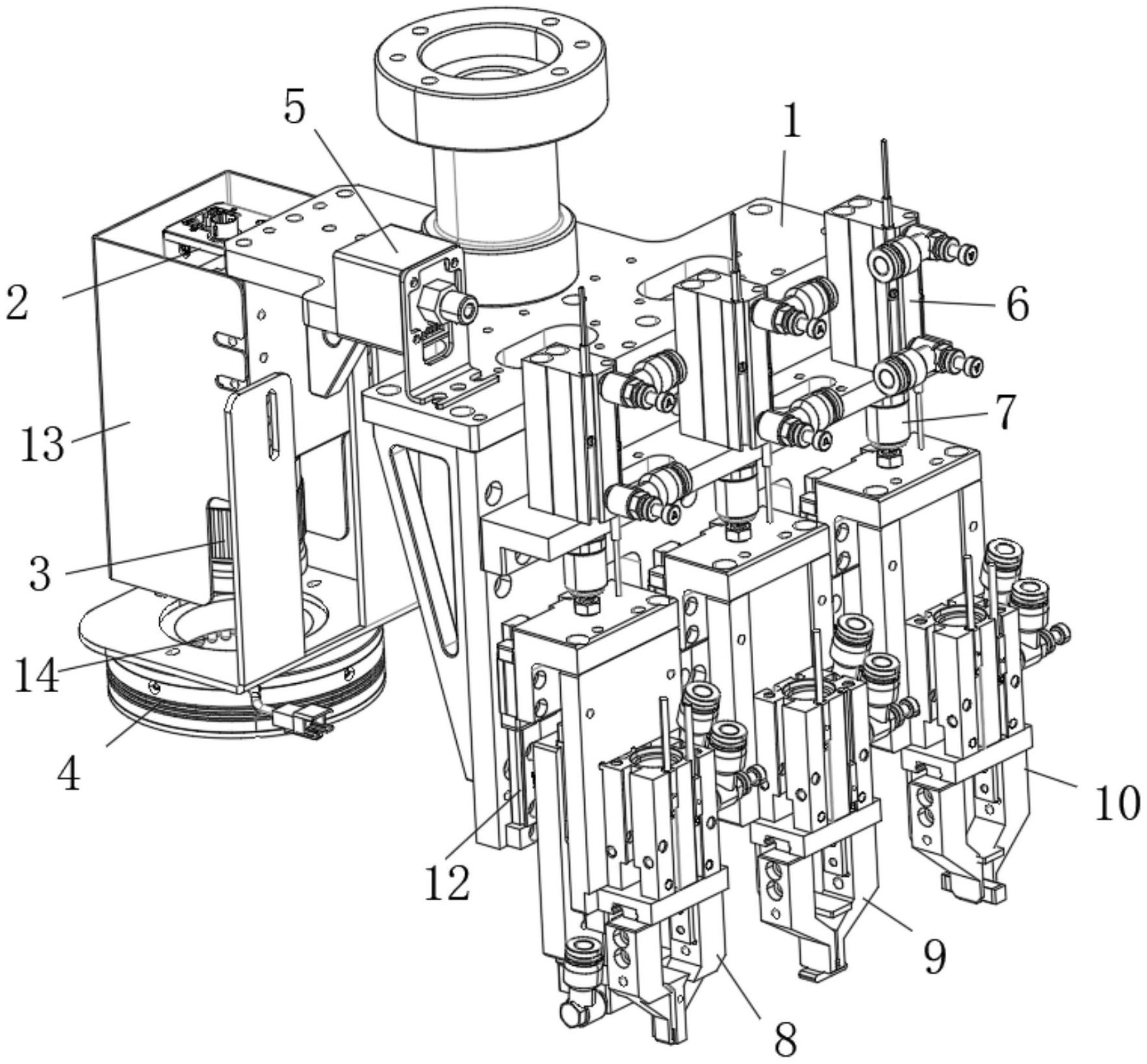 5
1
2
6
7
13
3
14
4
12
10
9
8