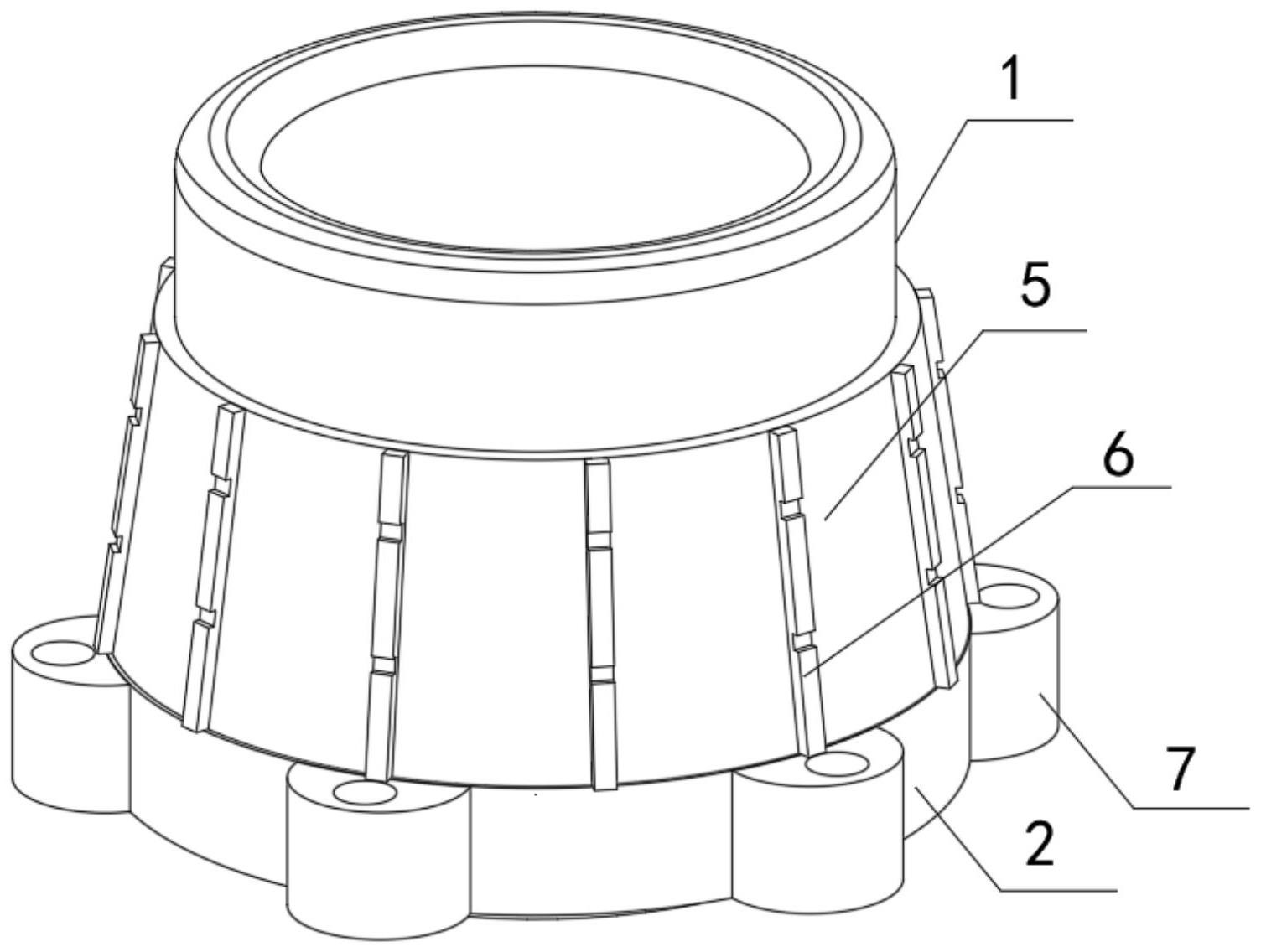 1
5
6
7
2