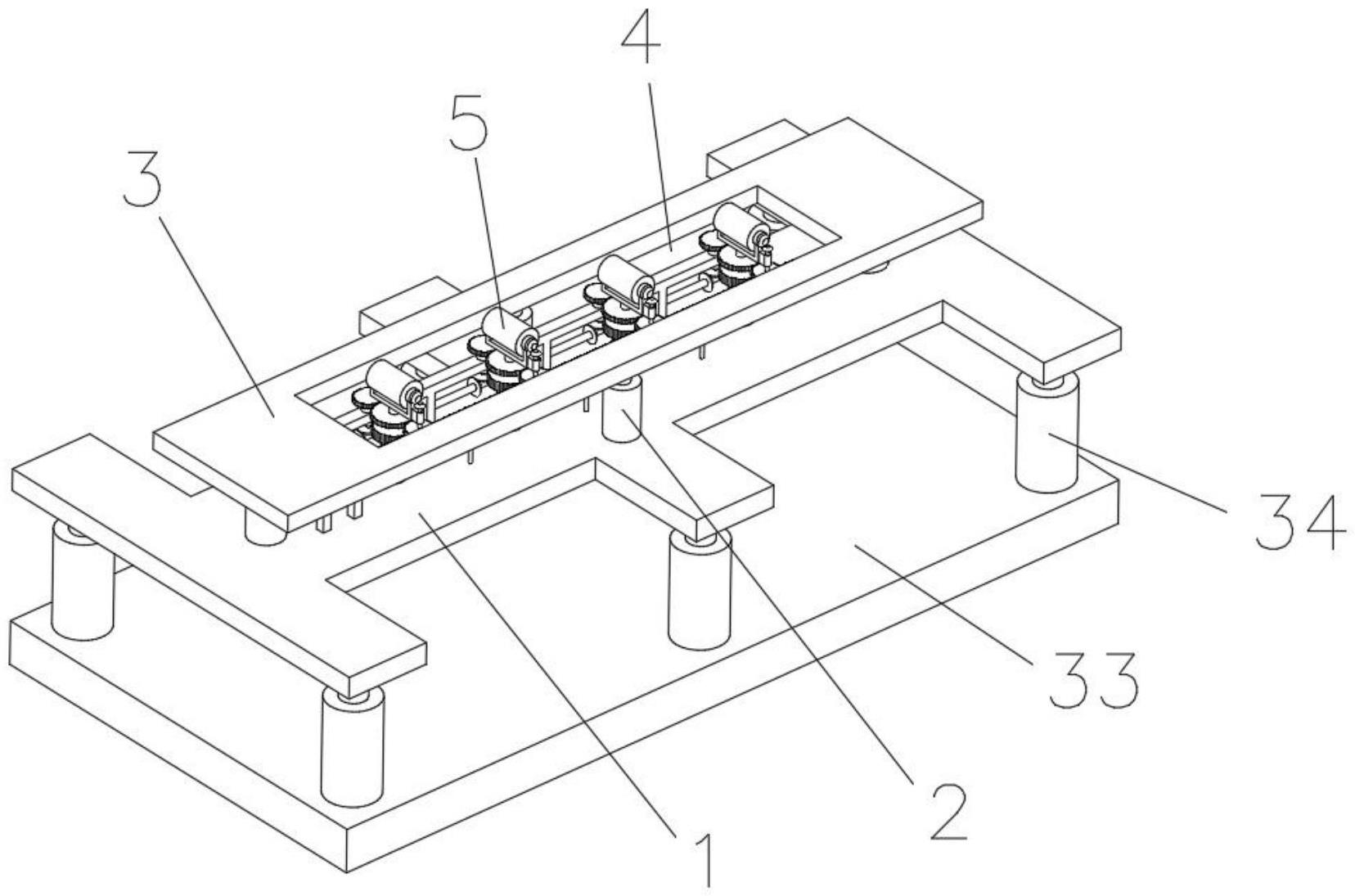 4
5
3
34
33
2
1