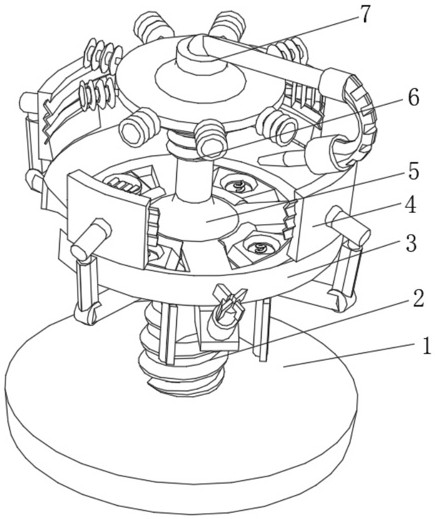 7
6
5
4
3
2
1