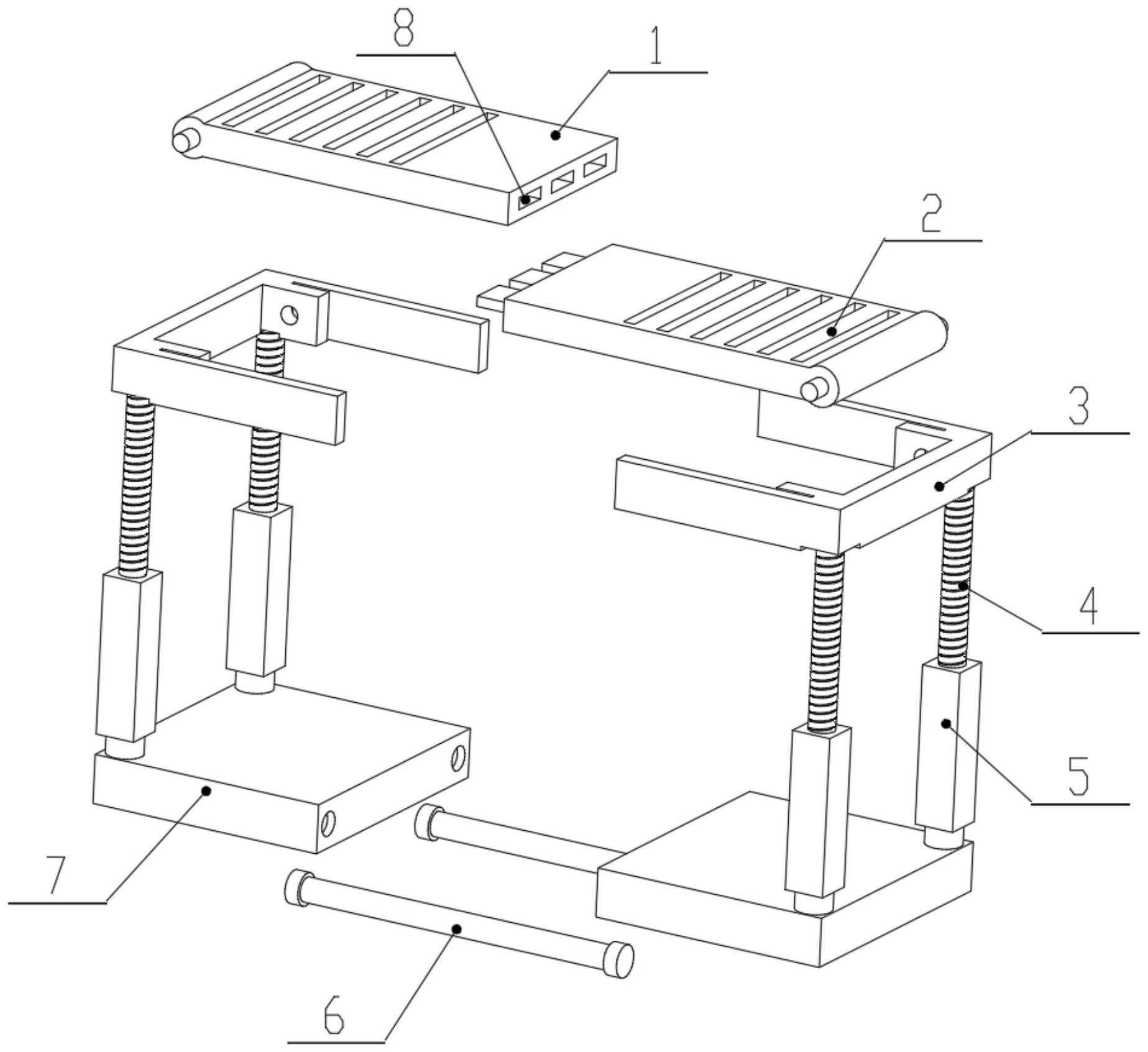 8
1
2
3
4
5
7
6