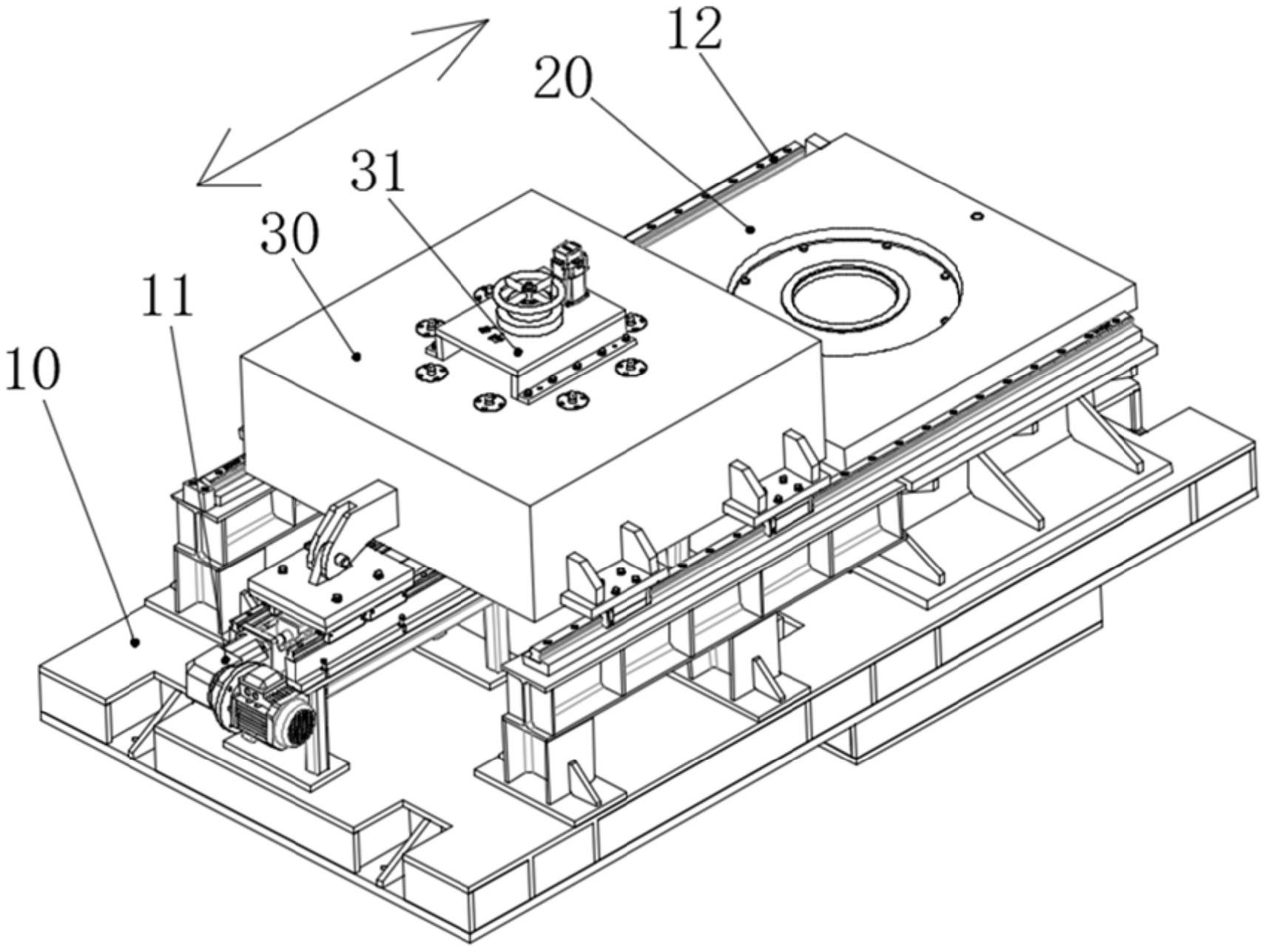 12
20
31
30
11
10