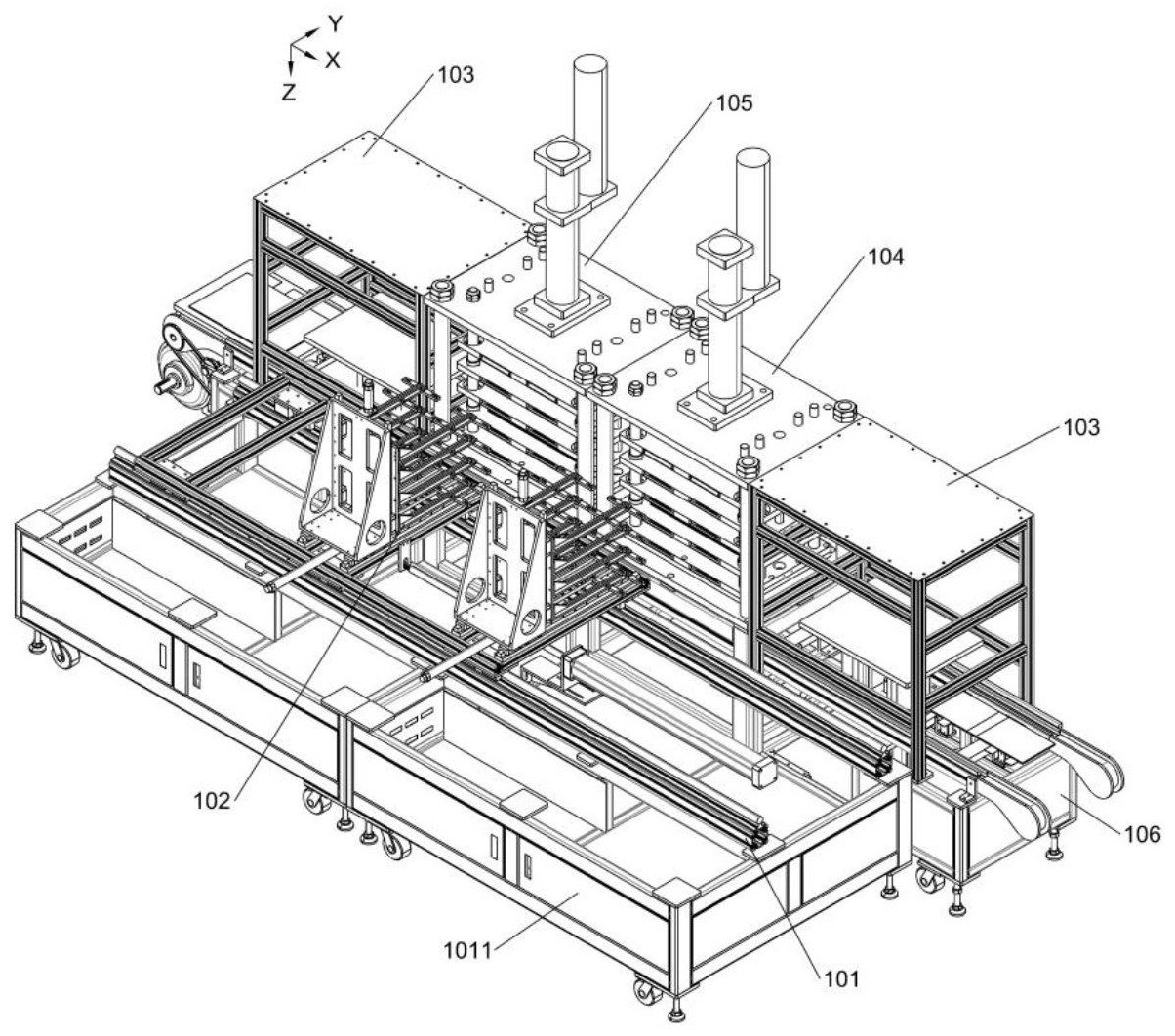 Y
X
Z
103
105
104
103
102
106
1011
101