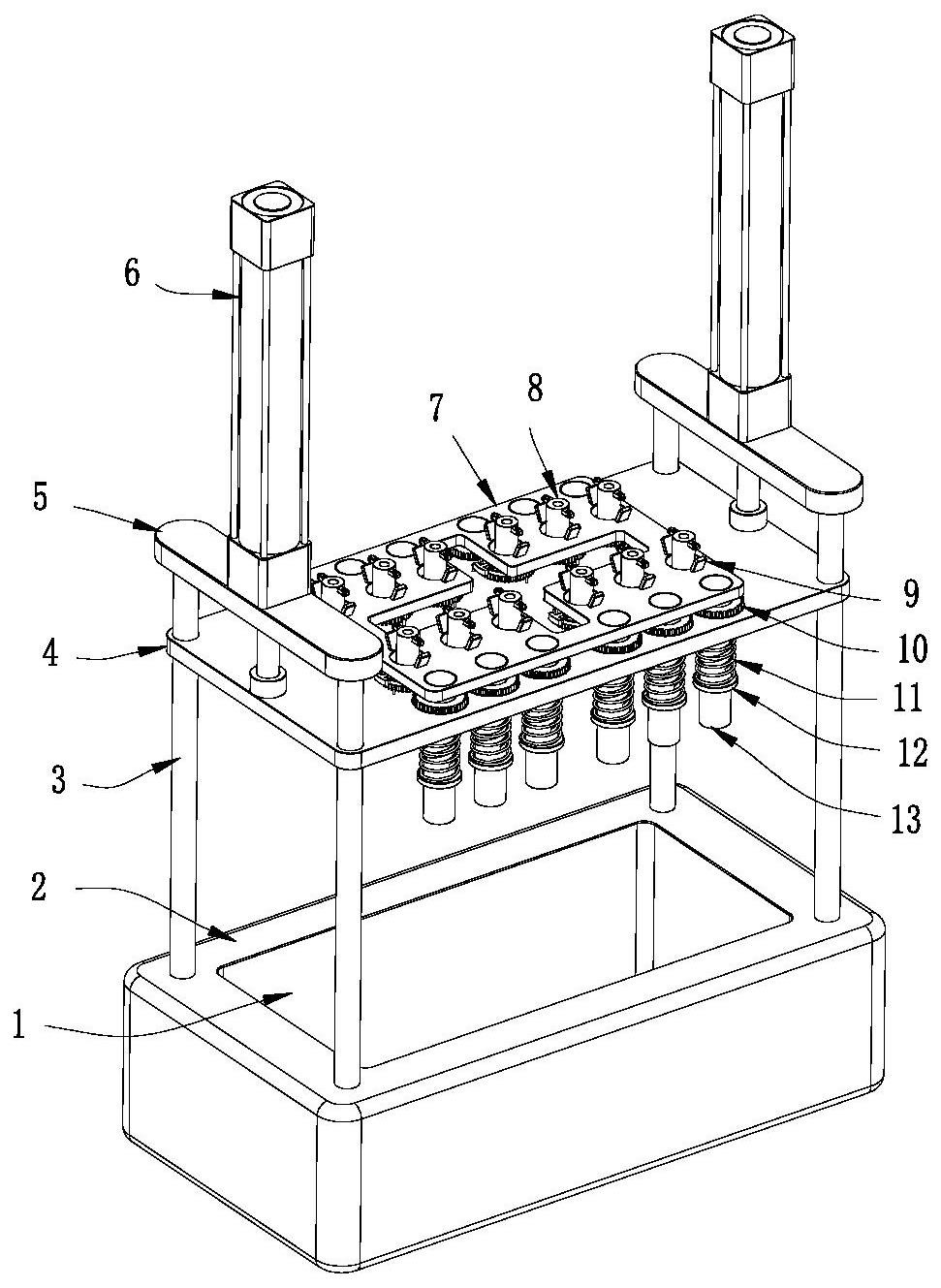 6

8

7

5

9

10

4

11

12

3

13

2

1