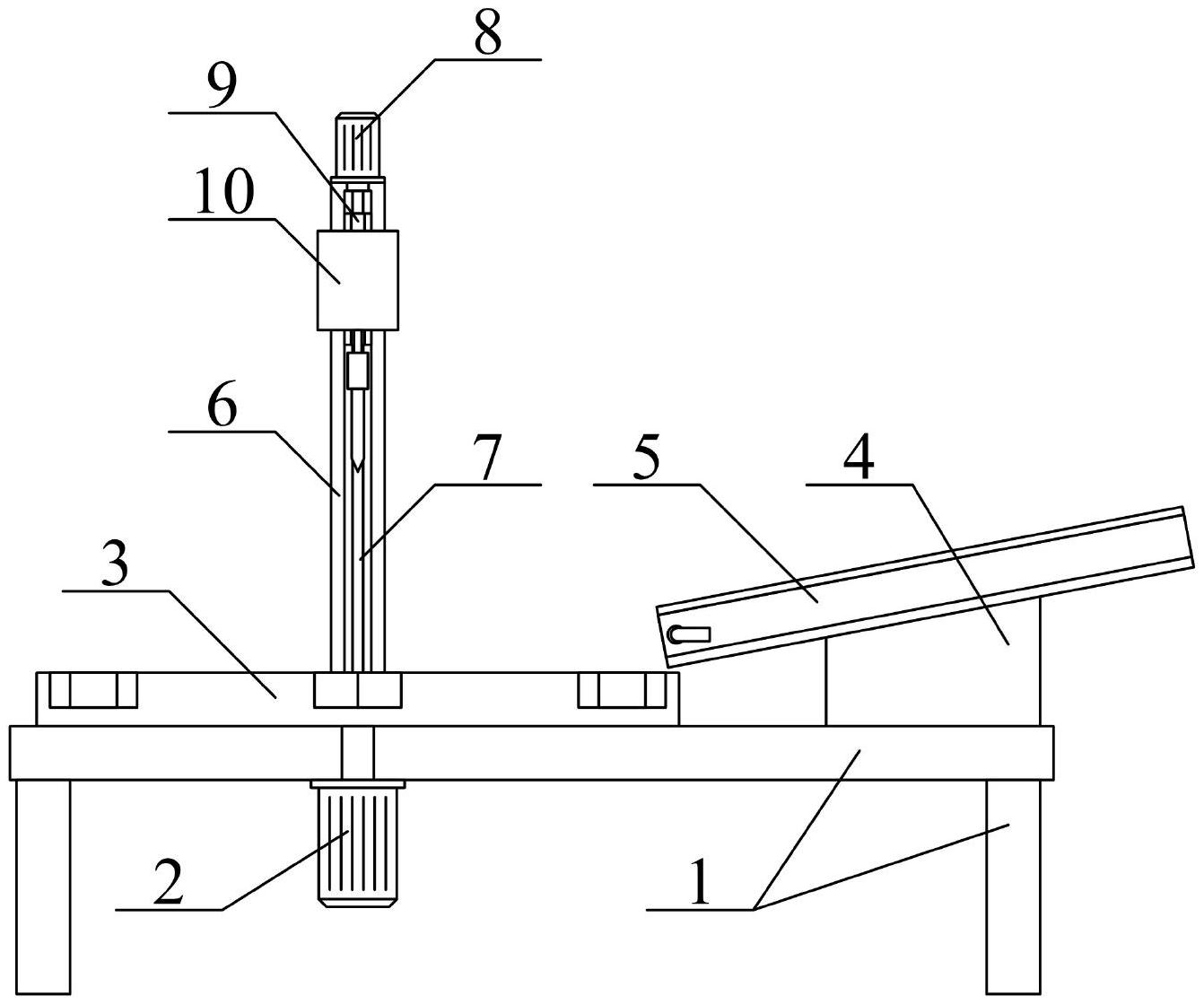 8
9
10
6
7
5
4
3
2
1