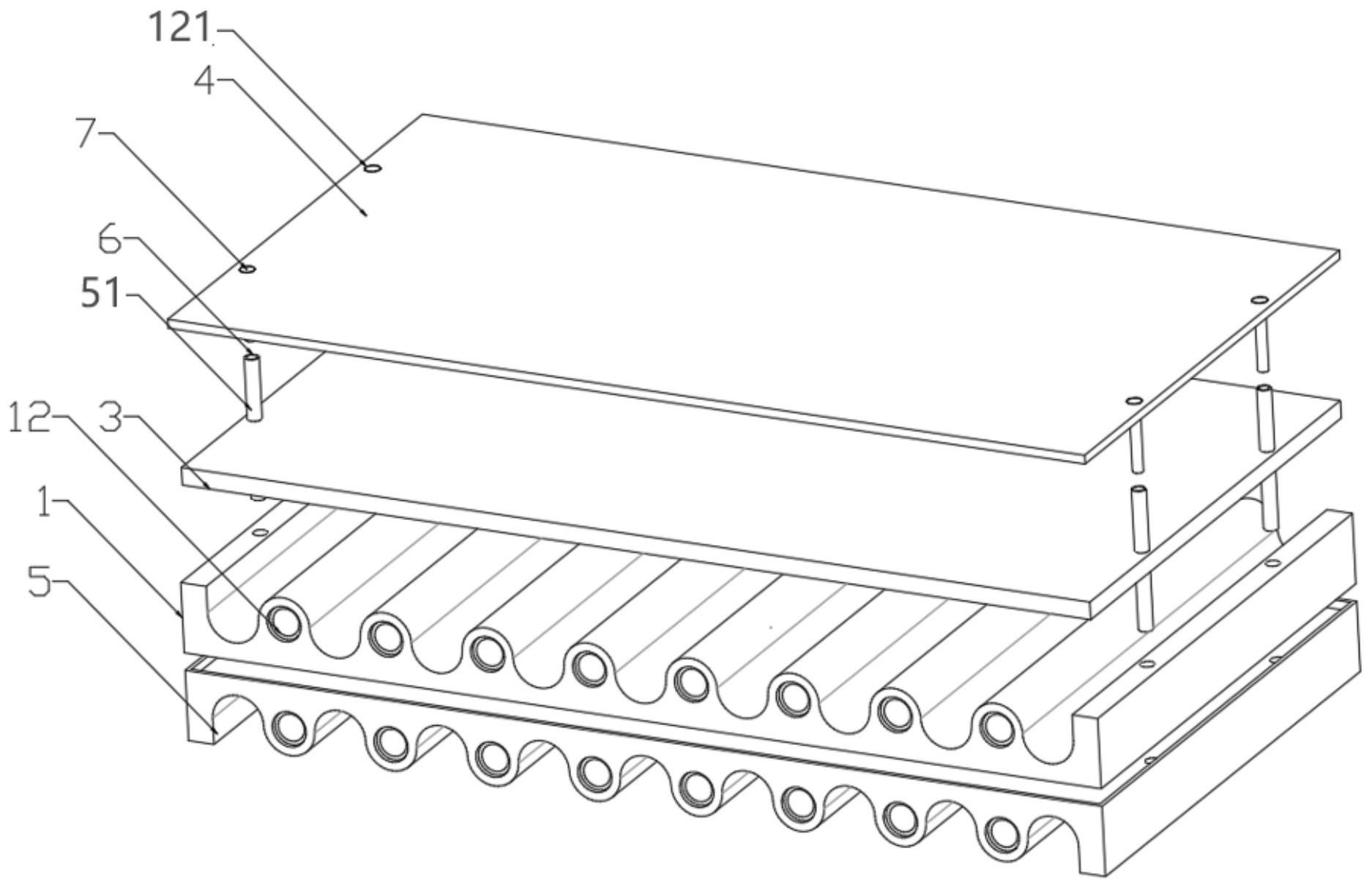 121
4
7
6
51
12
3
1
5