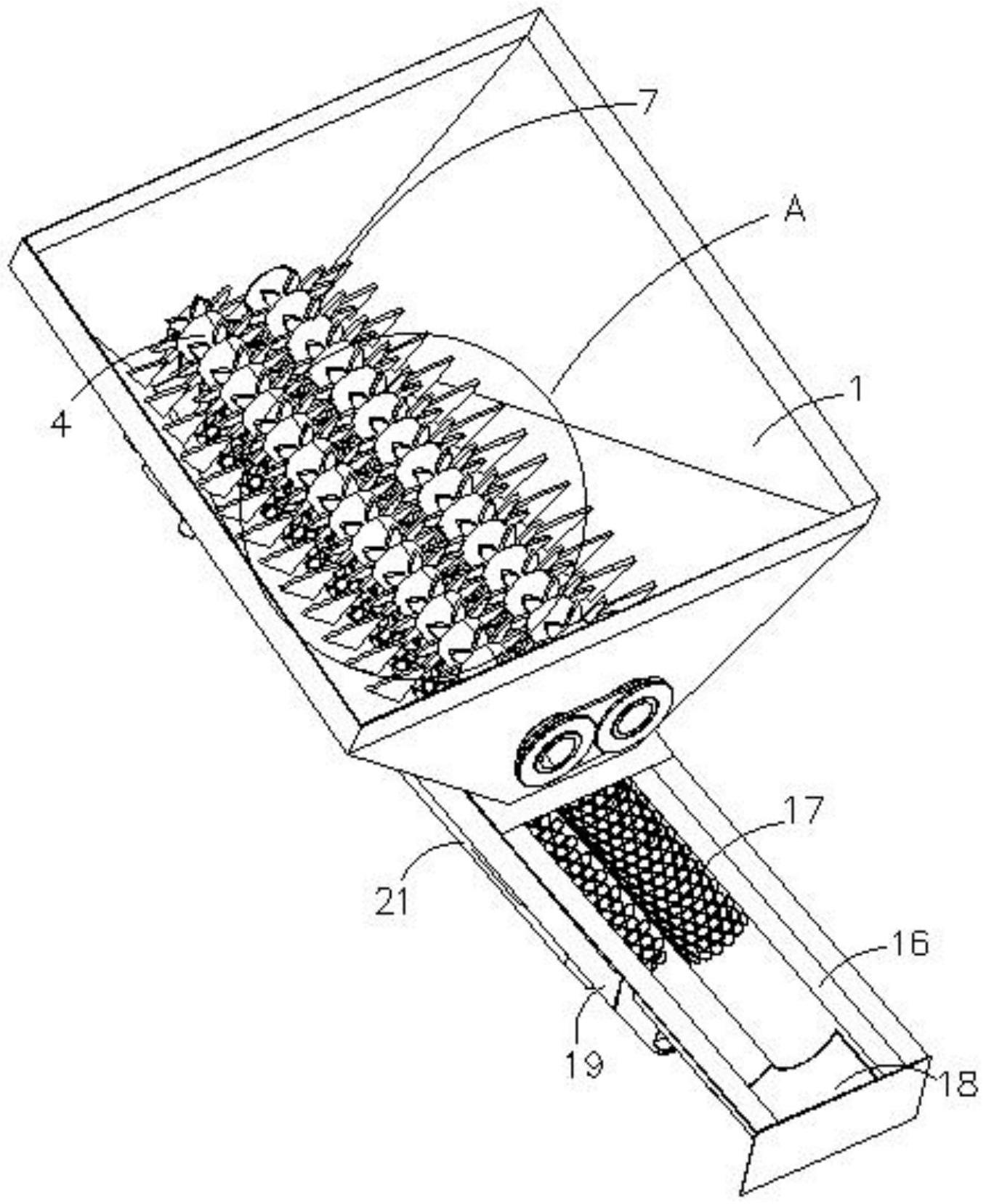 7
A
4
1
17
21
16
19
18