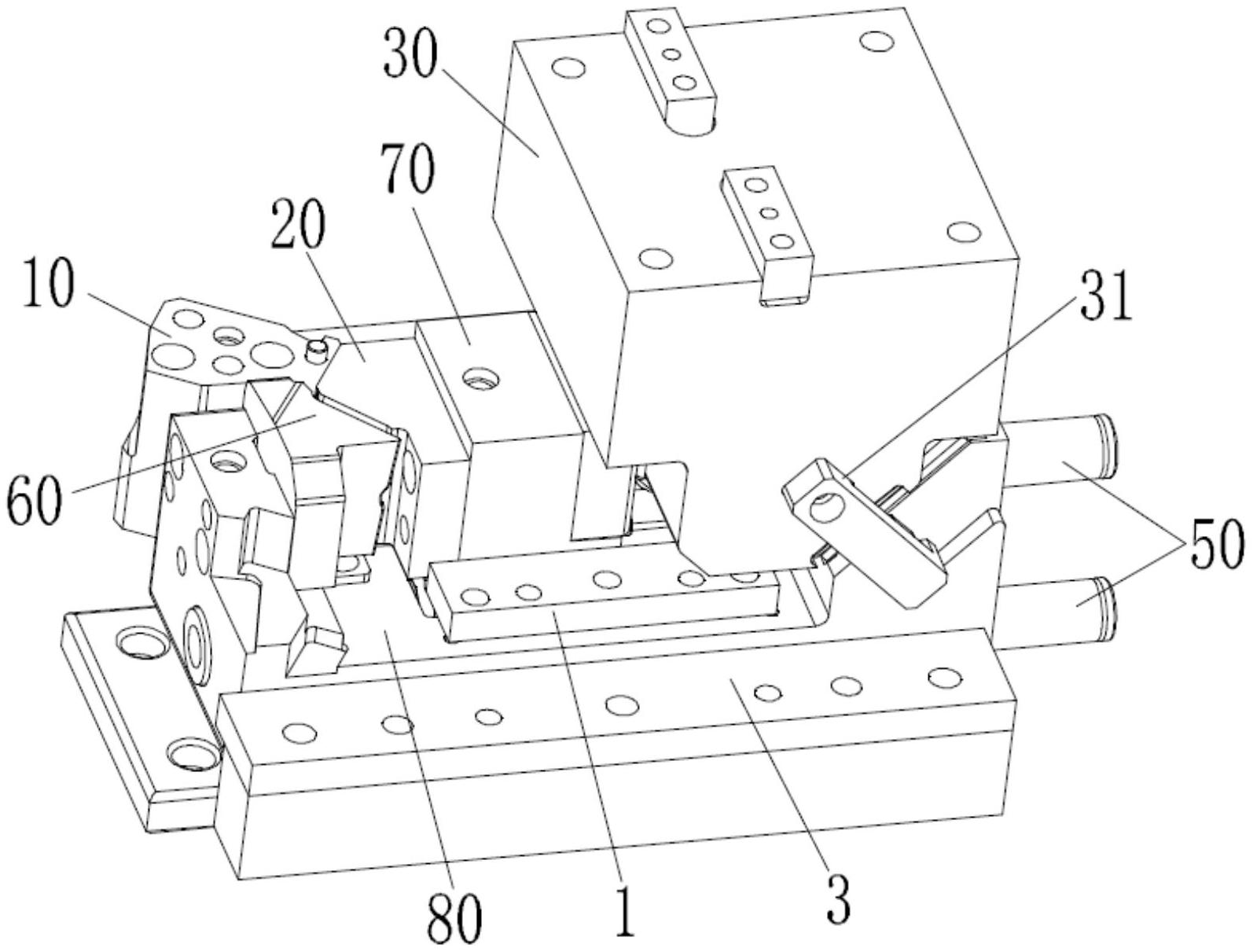 30
70
20
10
31
60
50
80
1
3