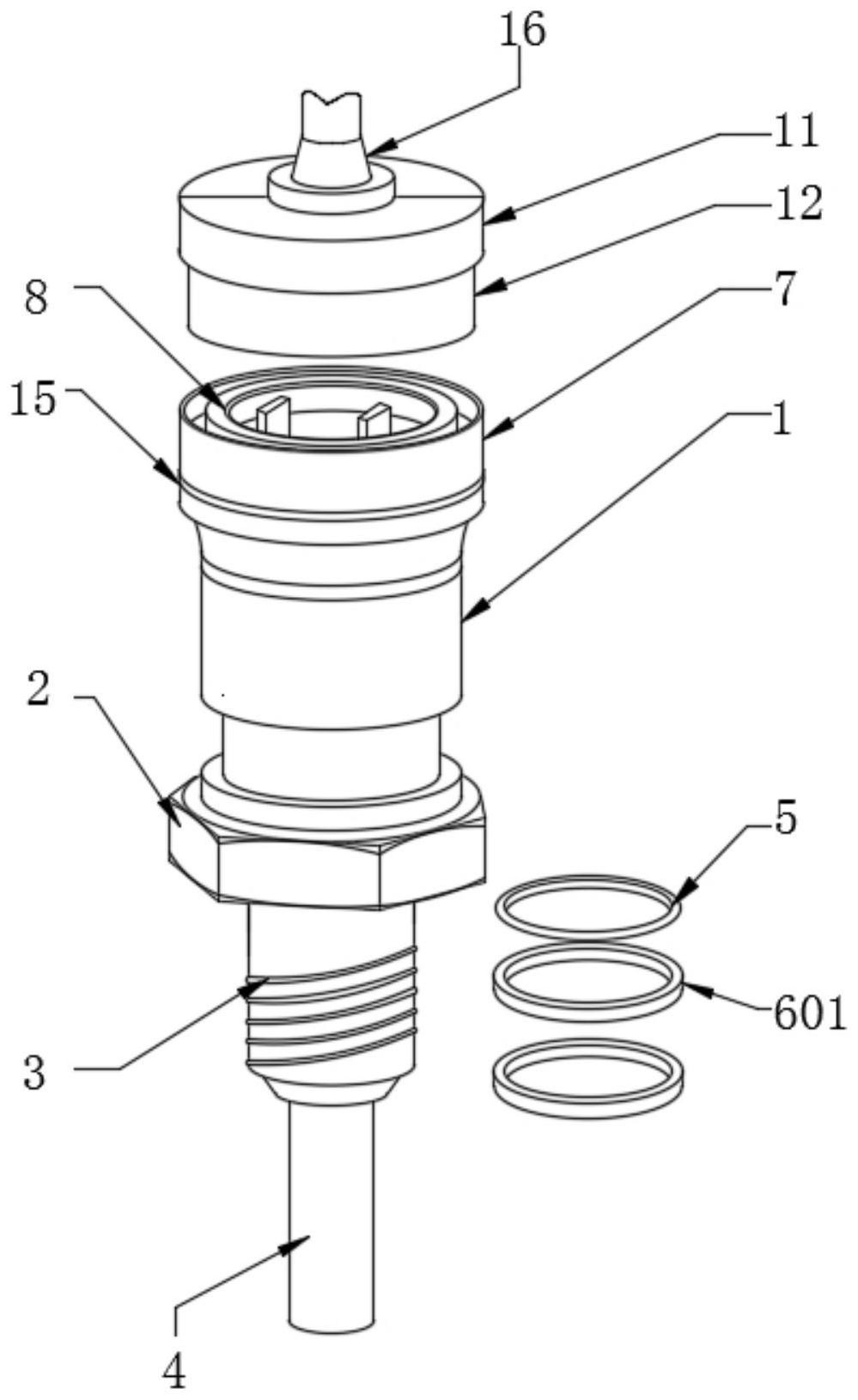 16
11
12
8
7
15
1
2
5
601
3
4