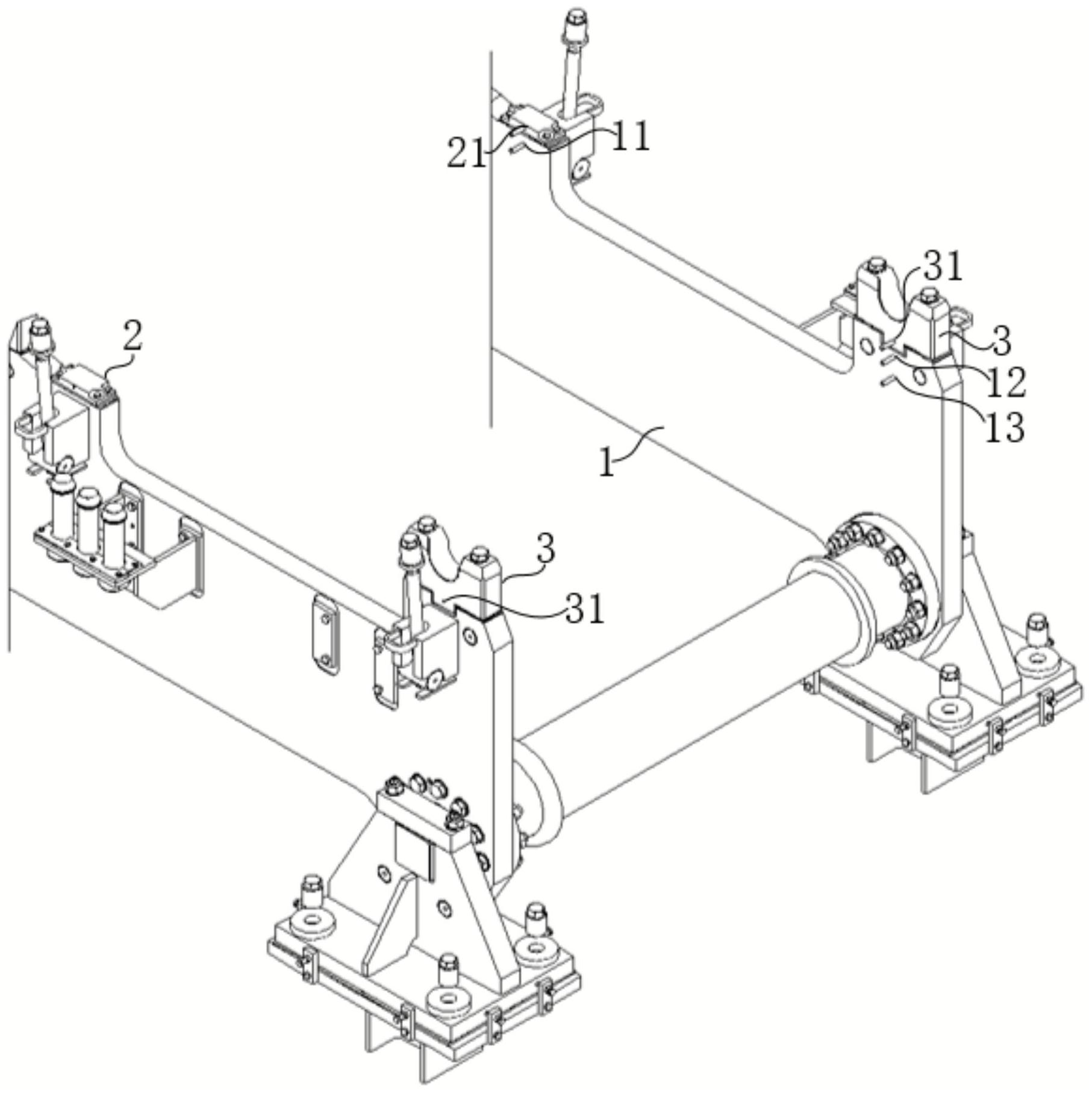 21
11
31
3
12
13
2
1
3
31