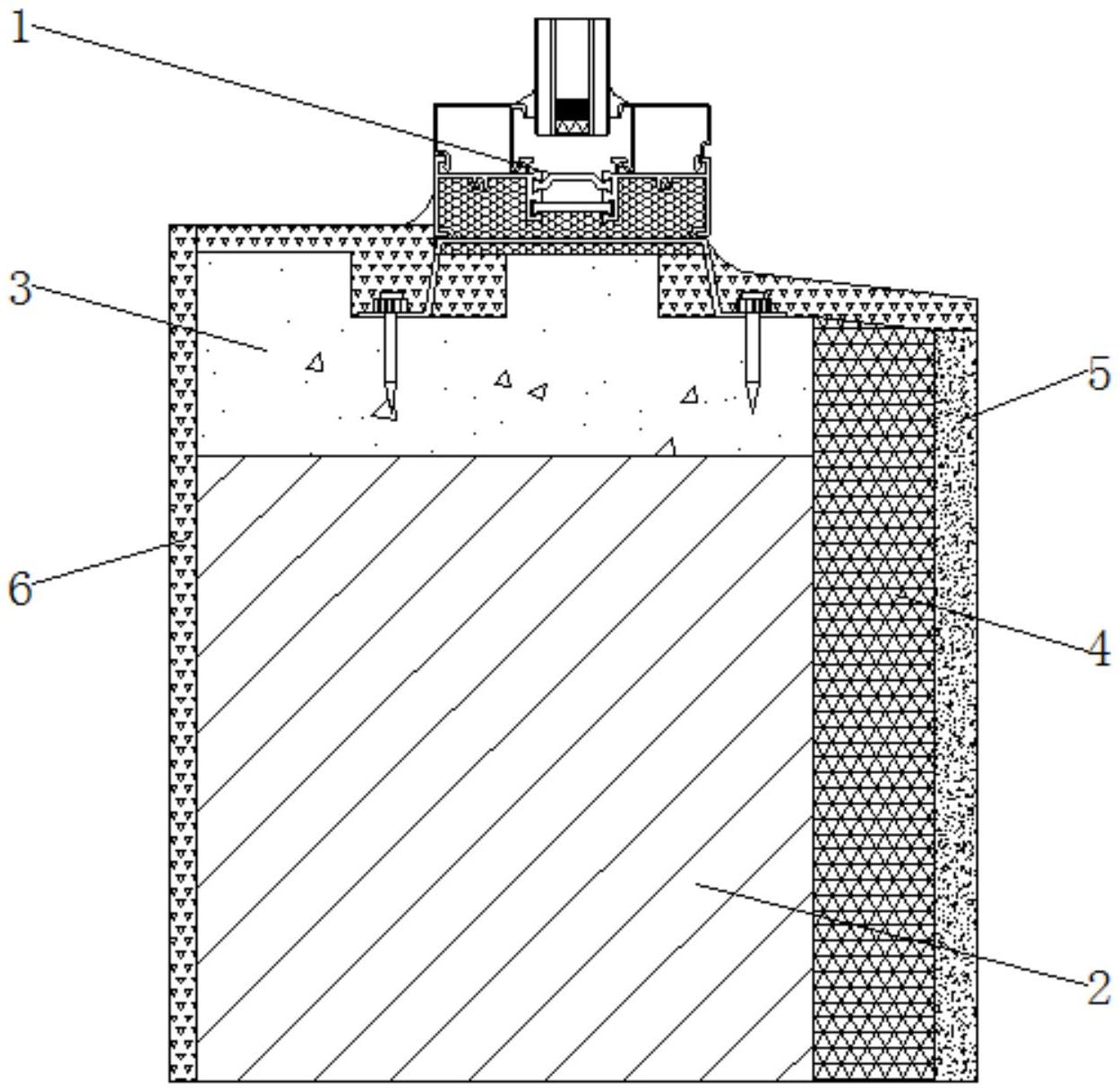 1
3
5
6
4
2