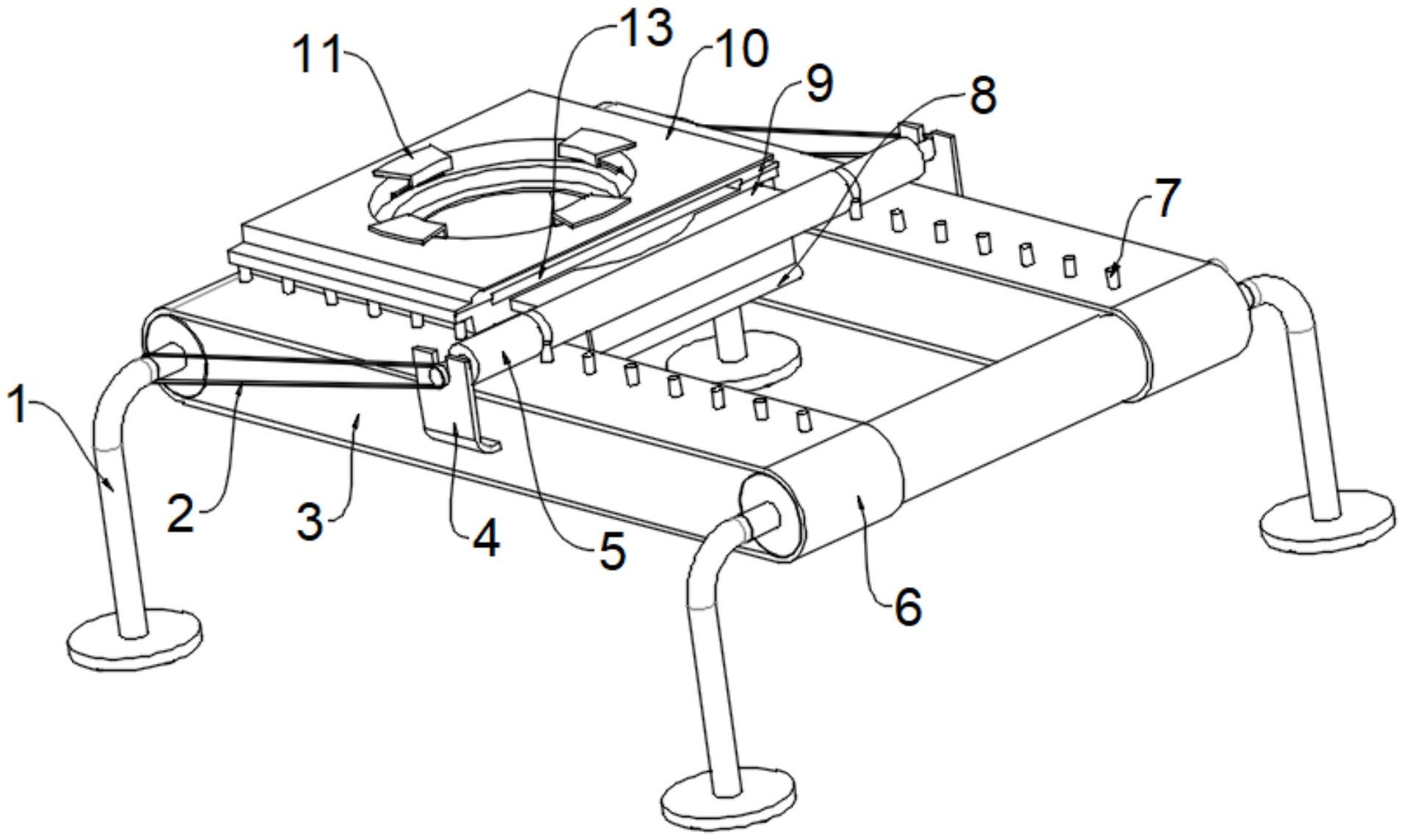 11
13
10
9
8
7
1
2
3
4
5
6