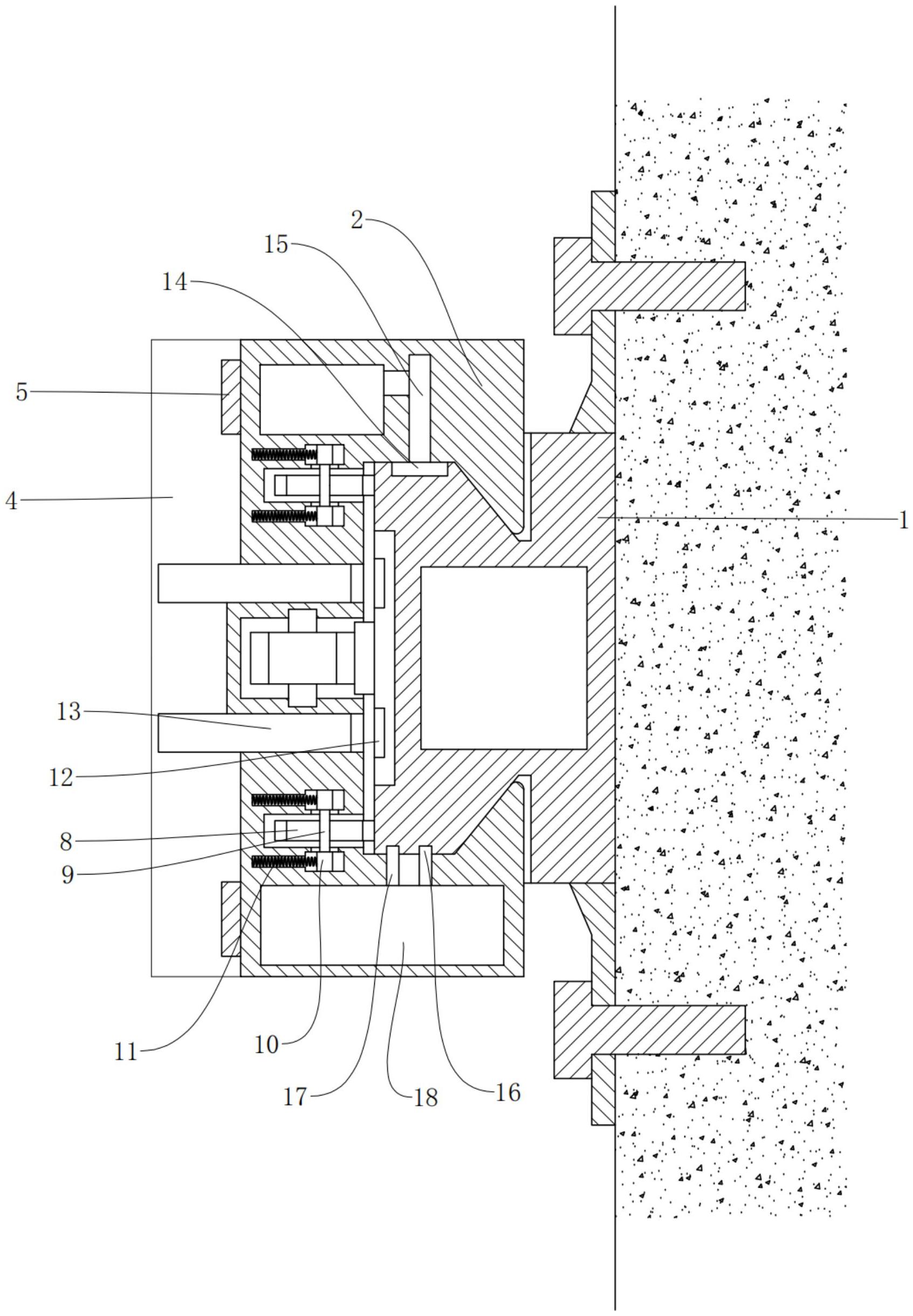 2
15
14
5
4
1
13
12
8
9
11
10
17
18
16