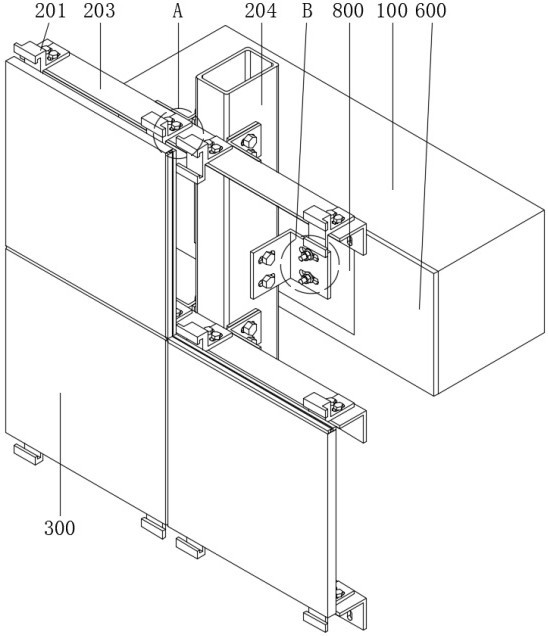 201 203 A 204 B 800 100 600

300