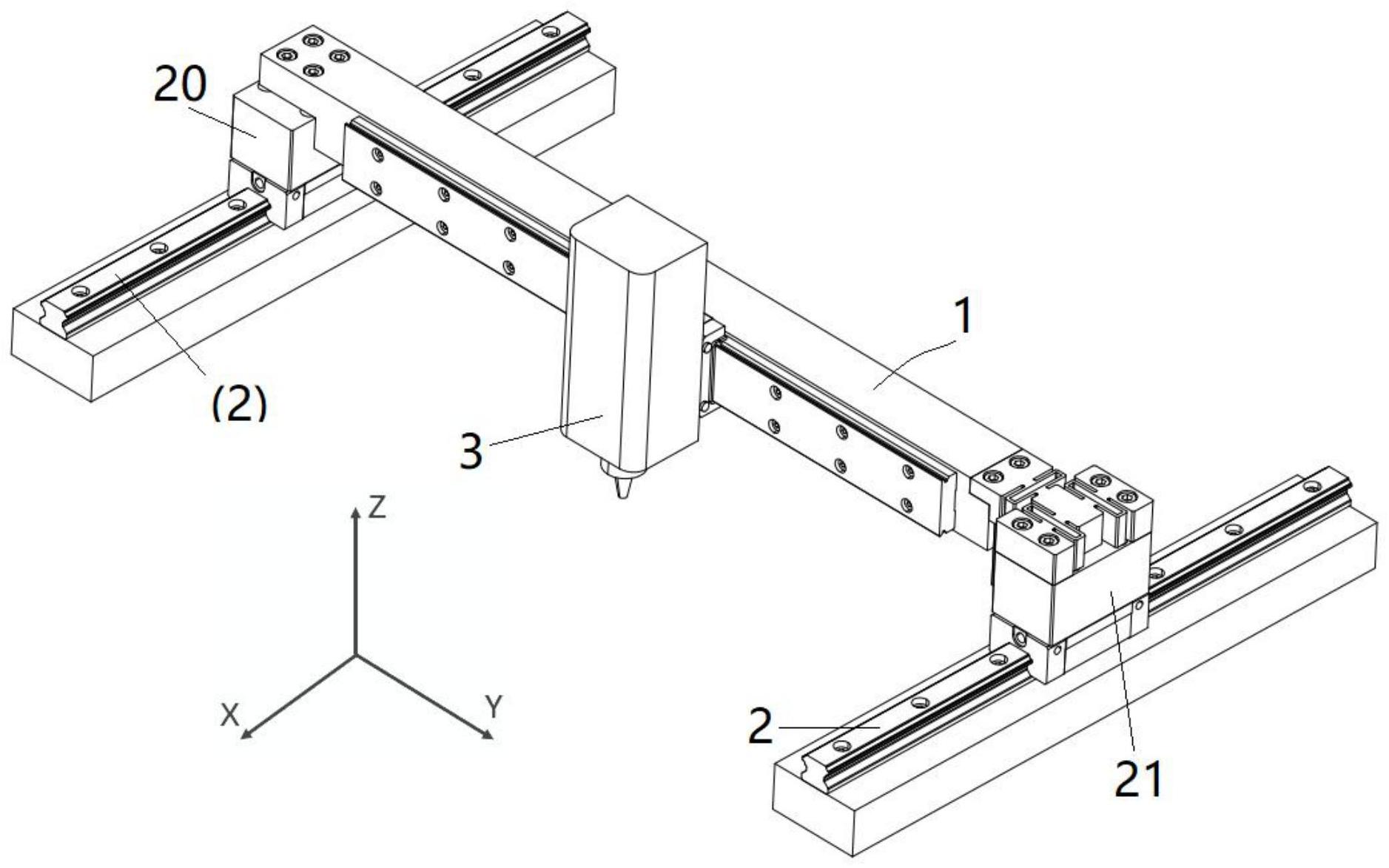 20

(2)

1

3

Z

X

Y

2

21